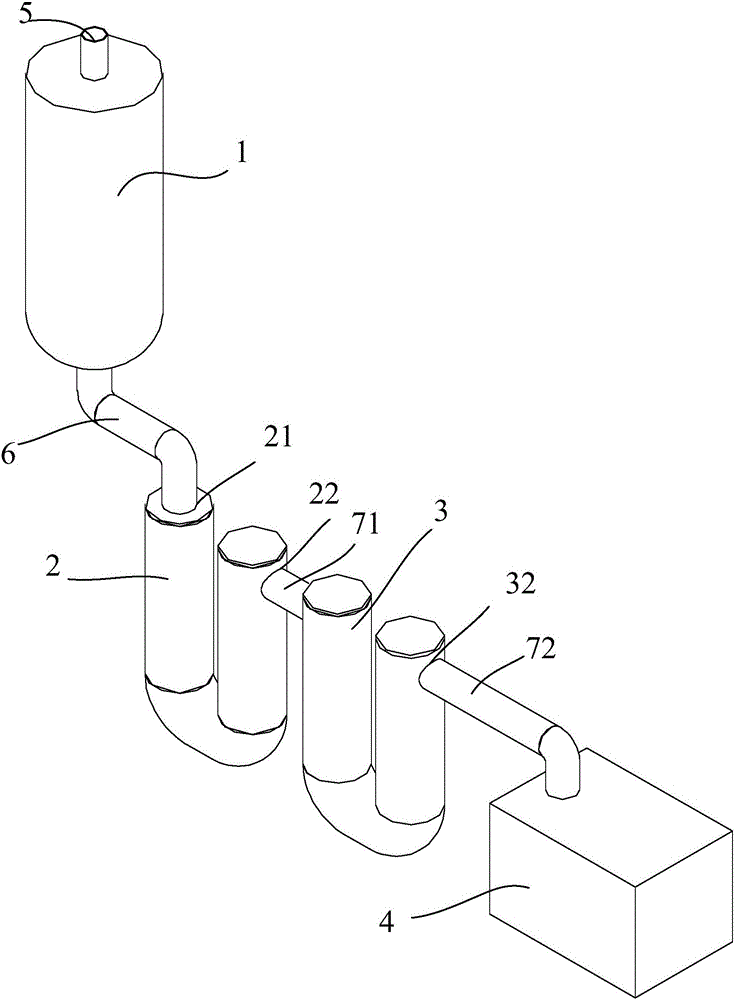 5
1
6
21
22
71
3
2
32
72
4