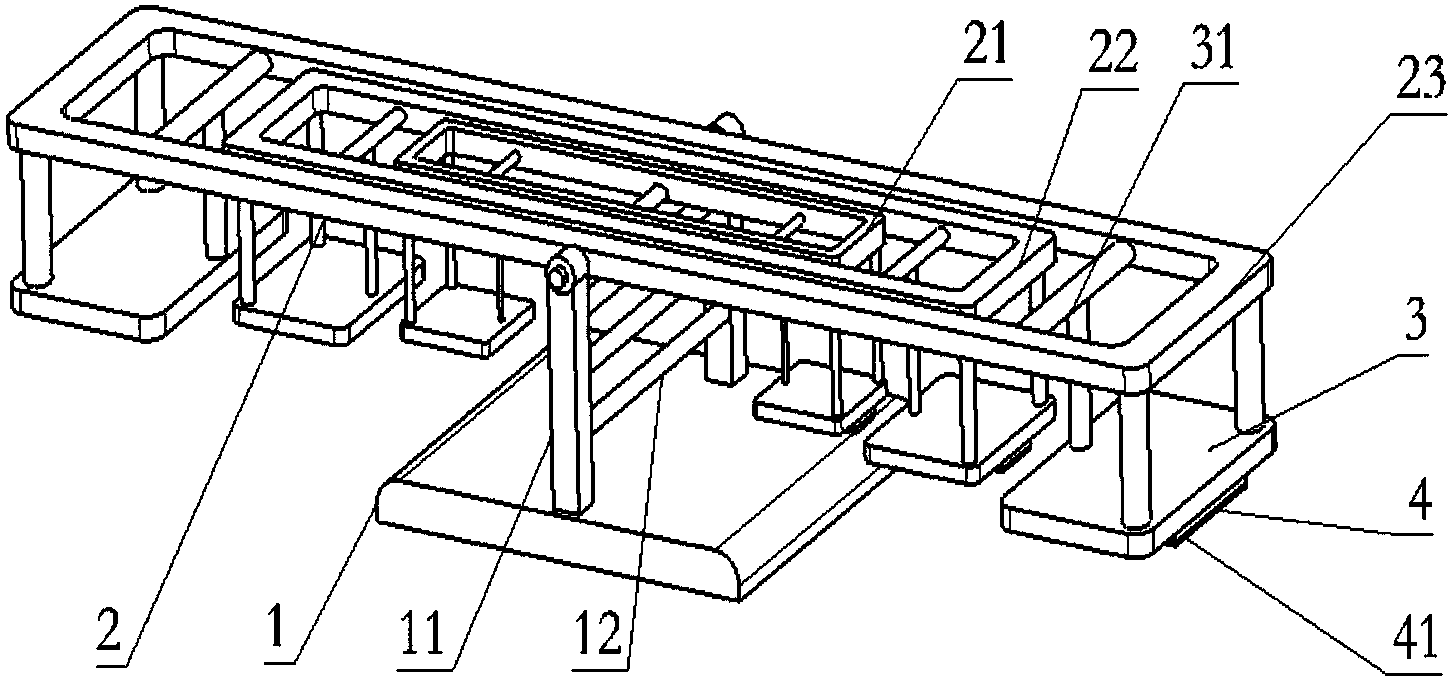 21
22
31
23
3
4
41
2
1
11
12