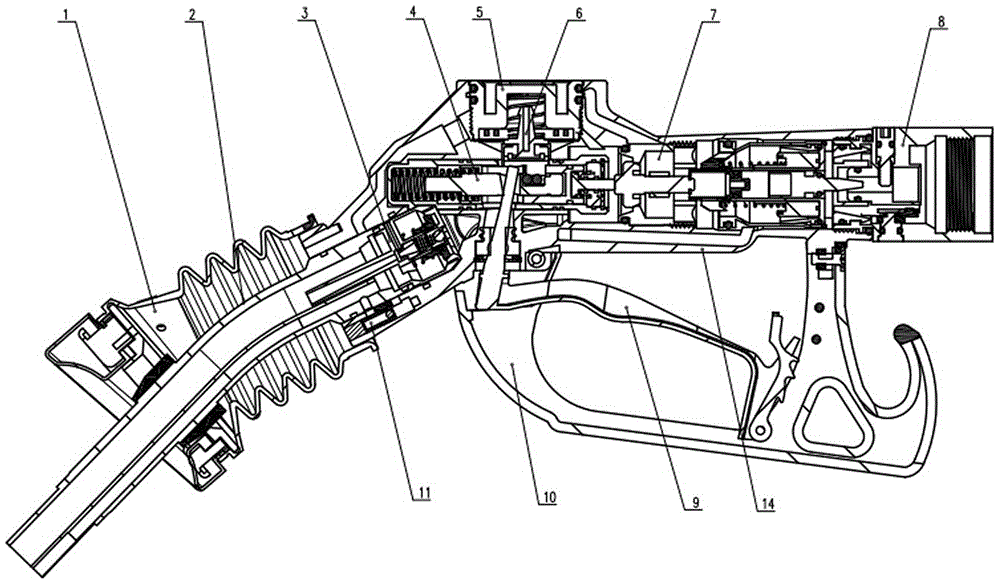 1
2
3
4
5
6
7
8
11
10
9
14