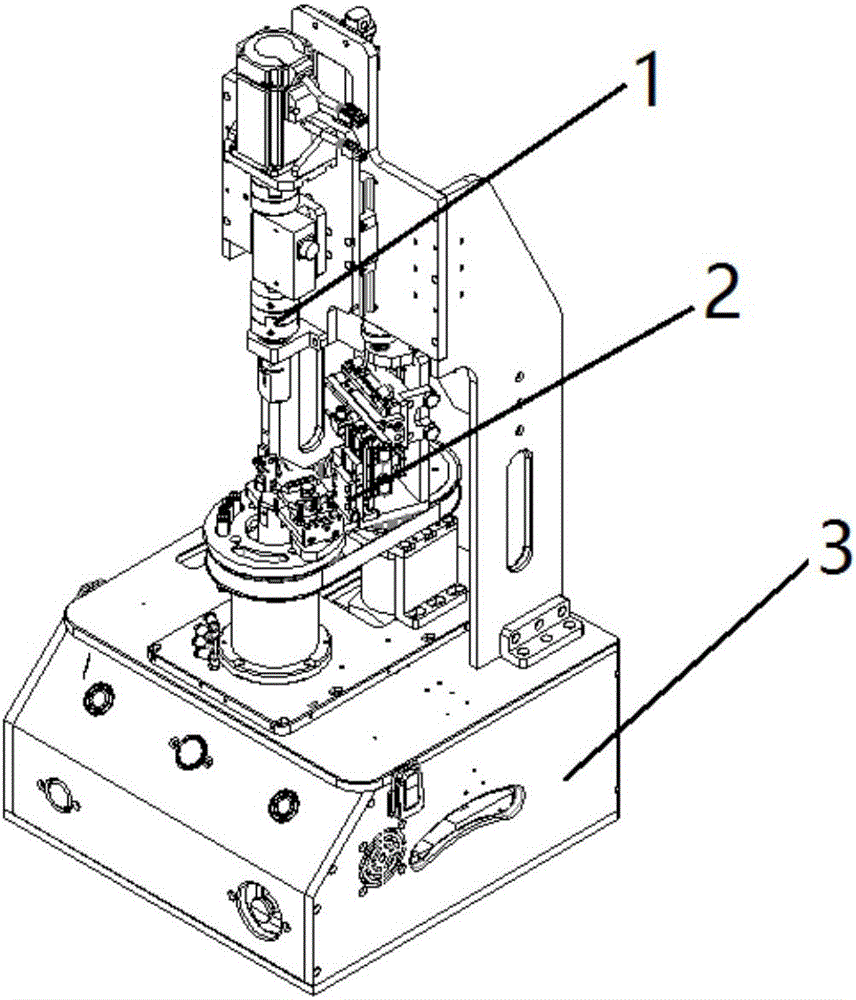 1
2
3