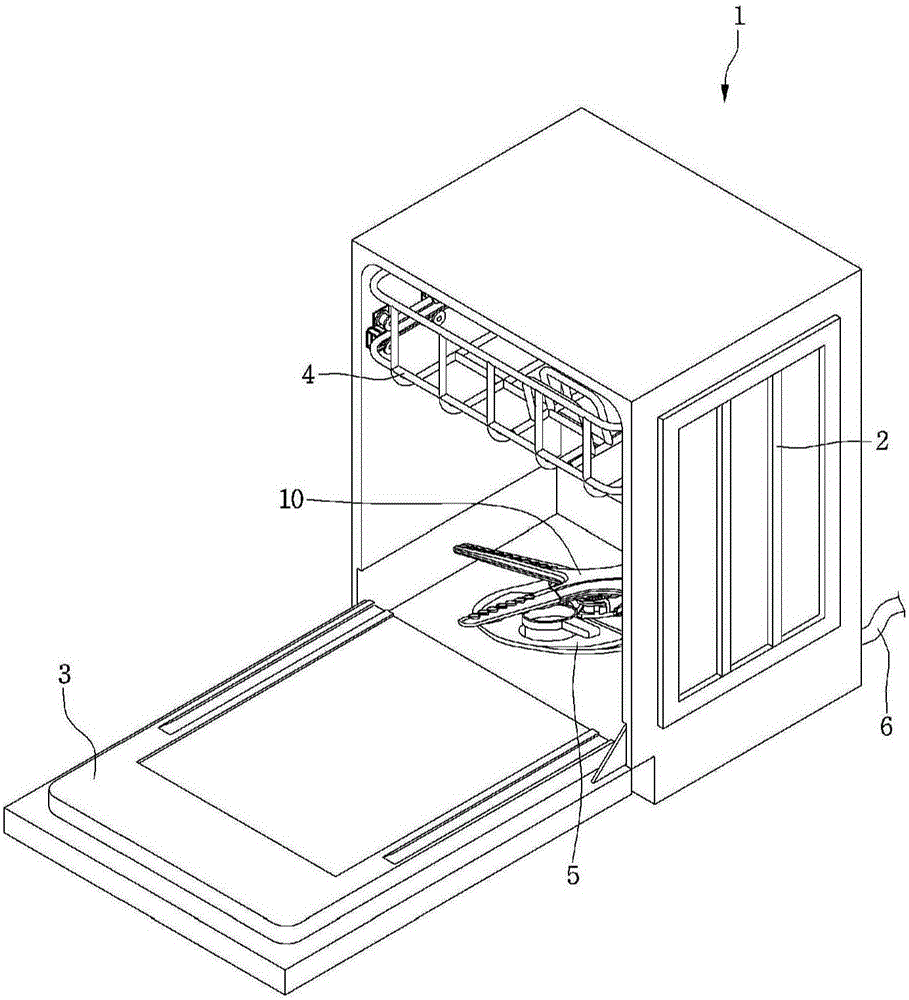 1
4
2
10
3
6
5