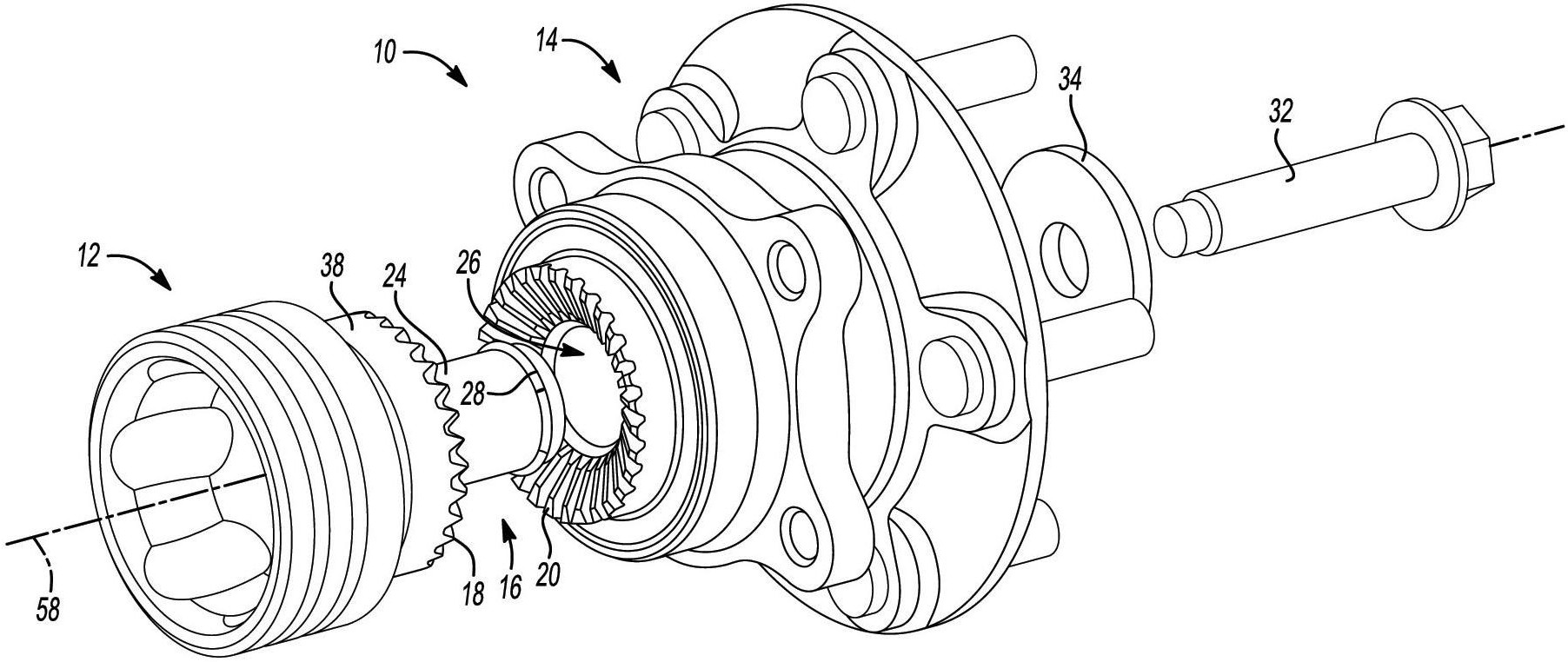 10
14
34
32
12
38
24
26
28
58
18
16
20