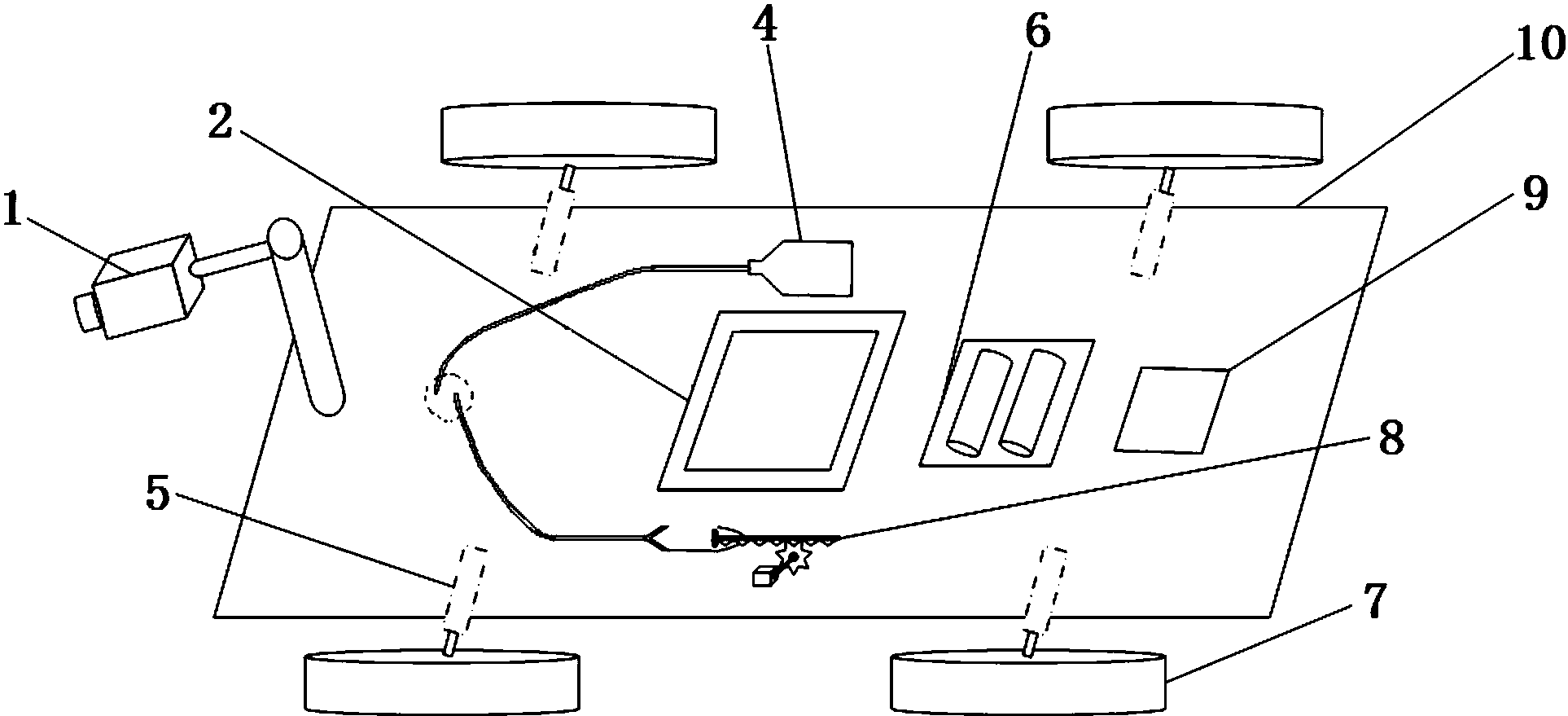 4
6
10
2
1
9
8
5
7