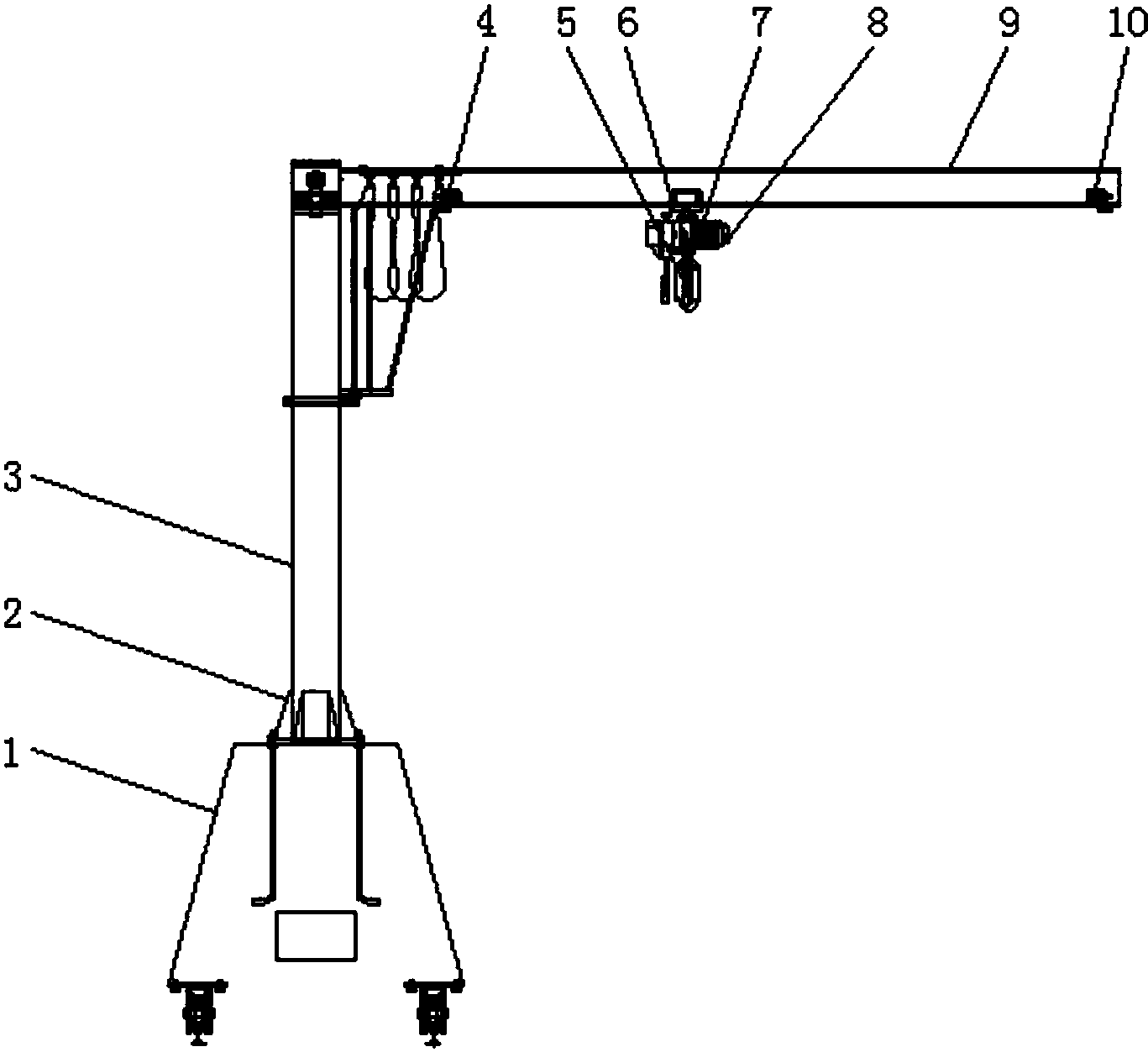 4 5 6 7 8 9 10

3

2

1