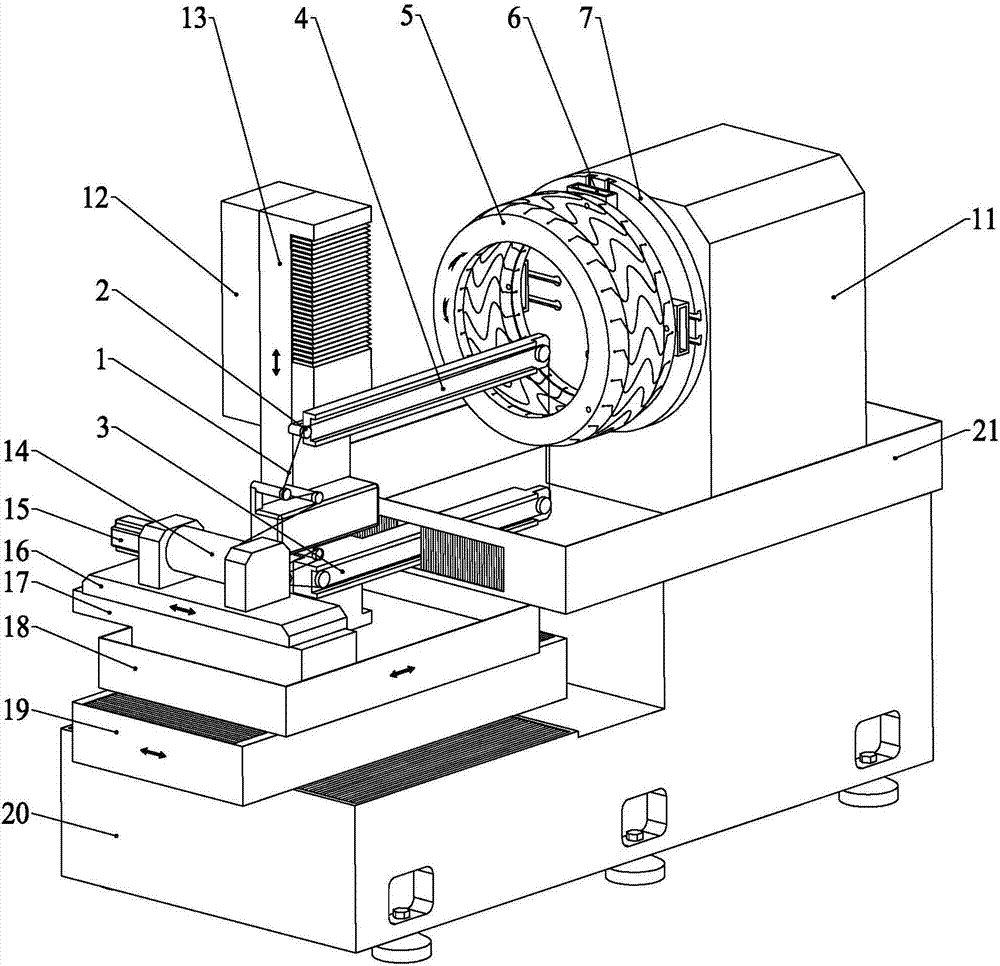 13
4
5
6
7
12
11
2
1
3
21
14
15
16
17
18
19
20