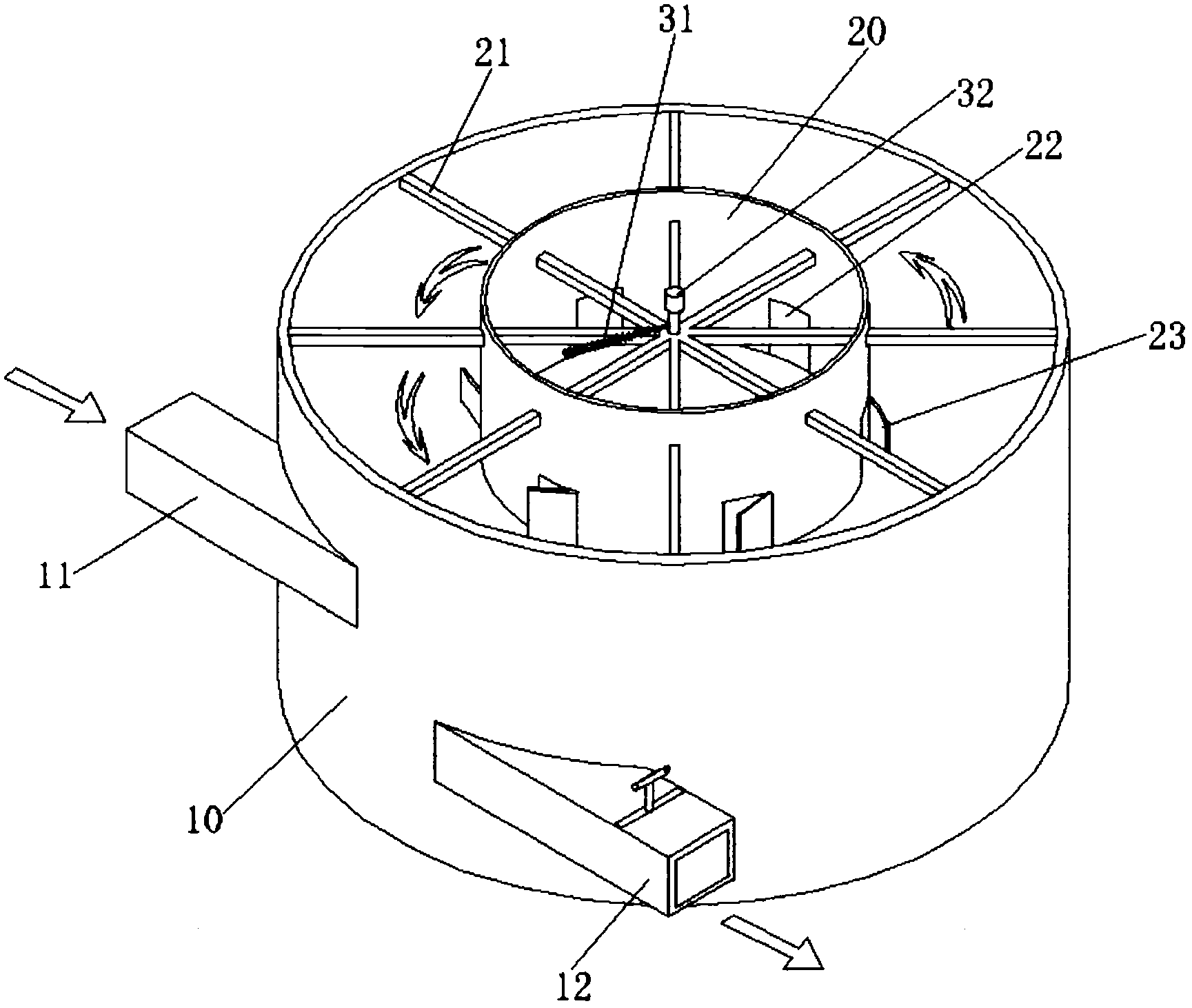 31
20
21
32
22
23
11
10
12