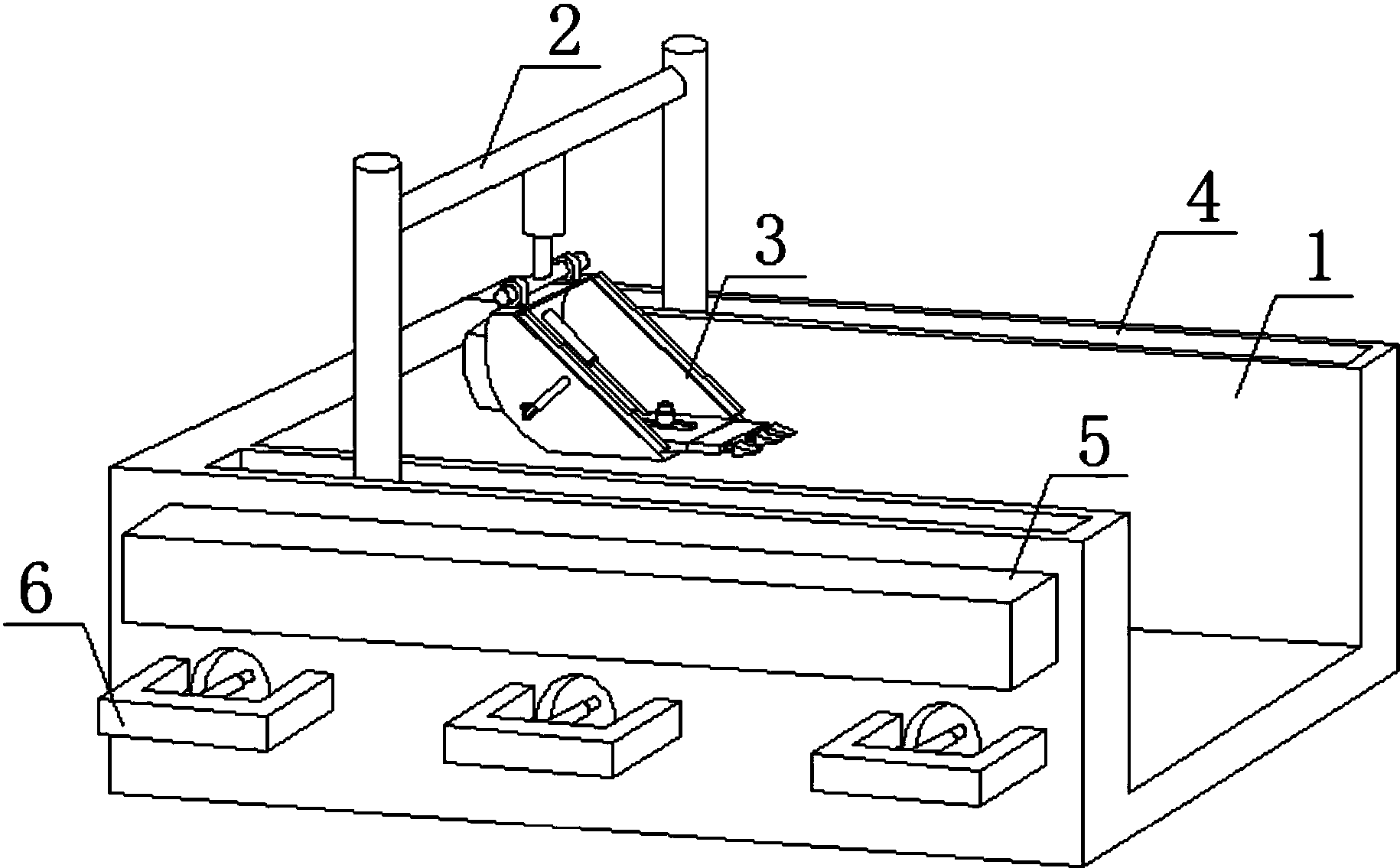 2
4
3
1
5
6