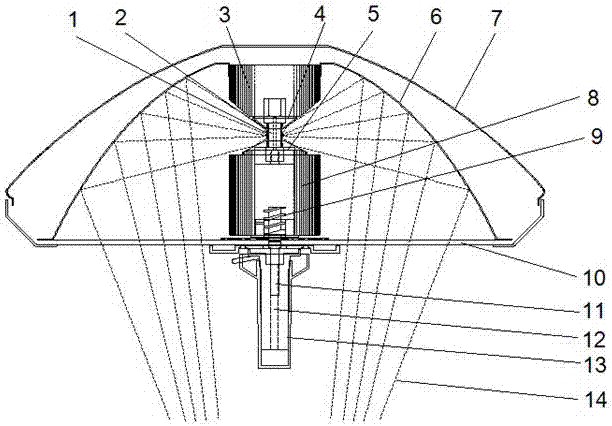 1 2 3 4 5 6 7
8
9
10
11
12
13
14