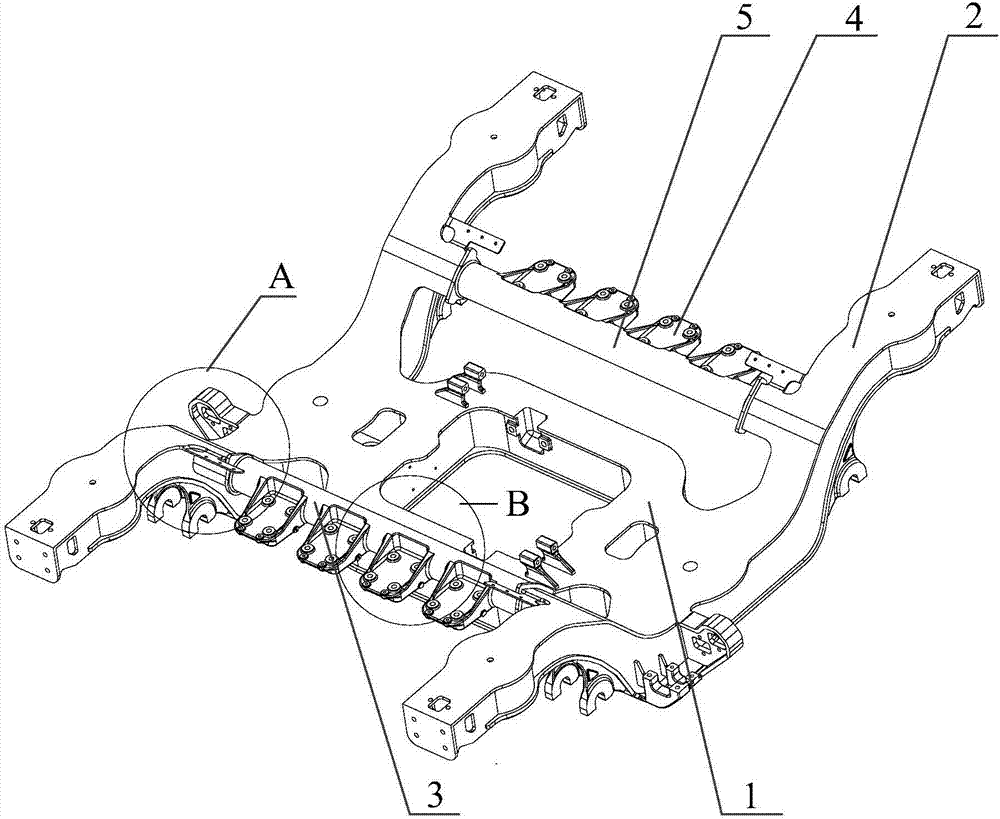 5
4
2
A
B
3
1