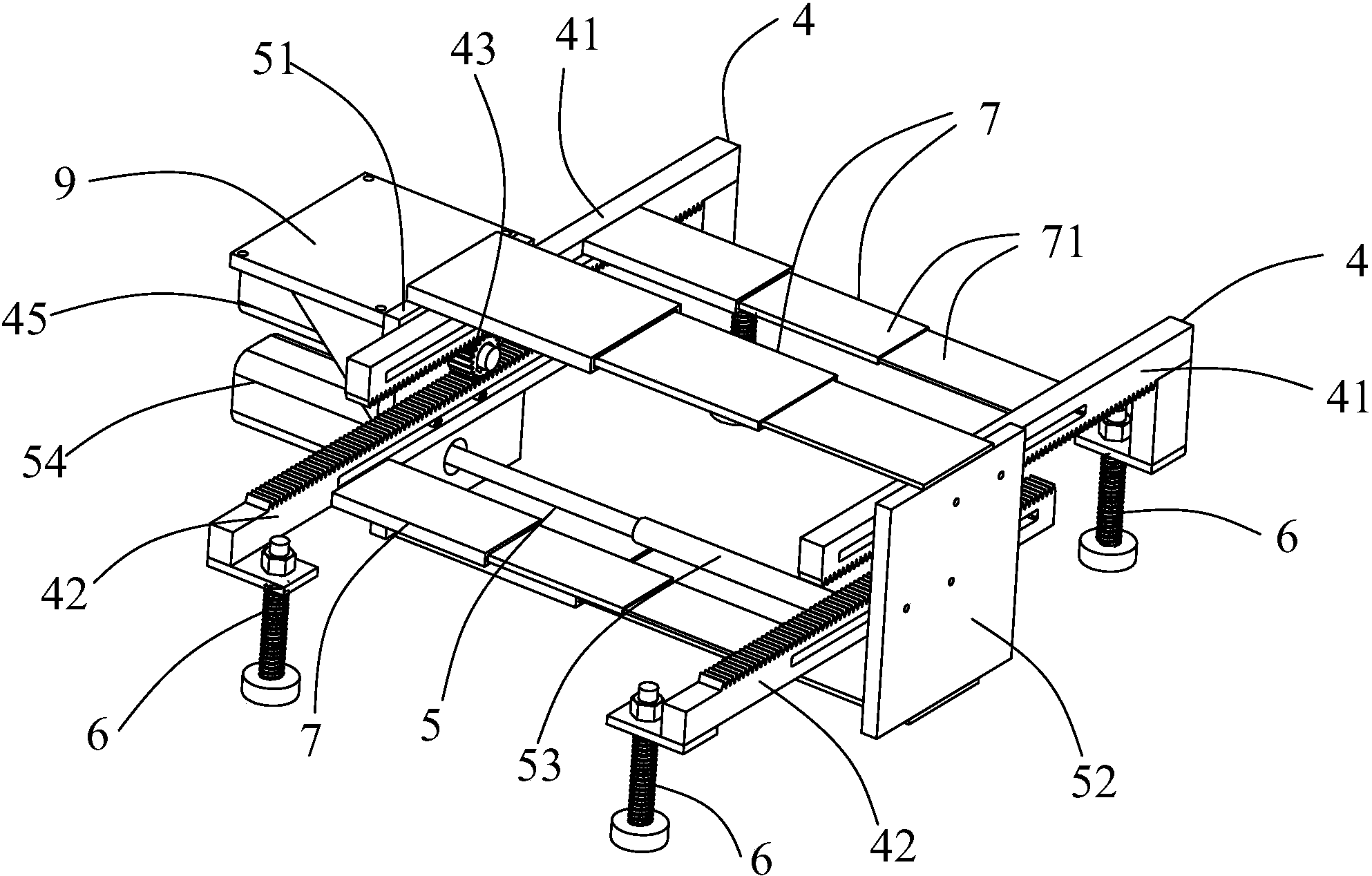 4
41
43
51
7
9
71
4
45
41
54
6
42
6
7
5
53
52
42
6