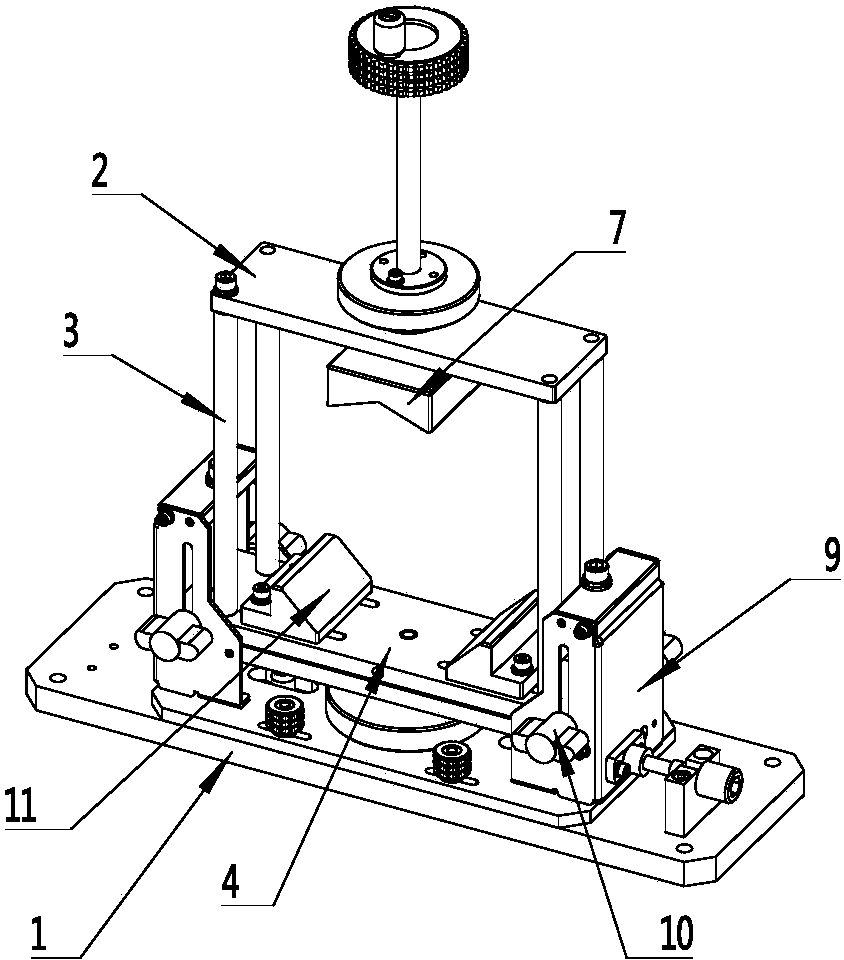 2
7
3
9
11
4
1
10