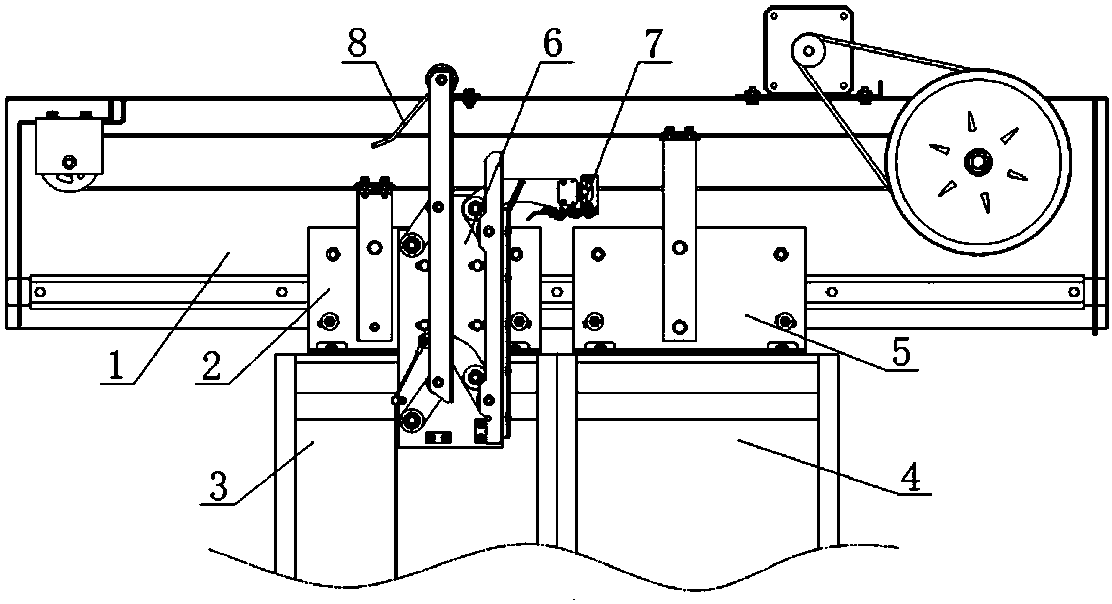 8
6
7
1
2
5
3
4