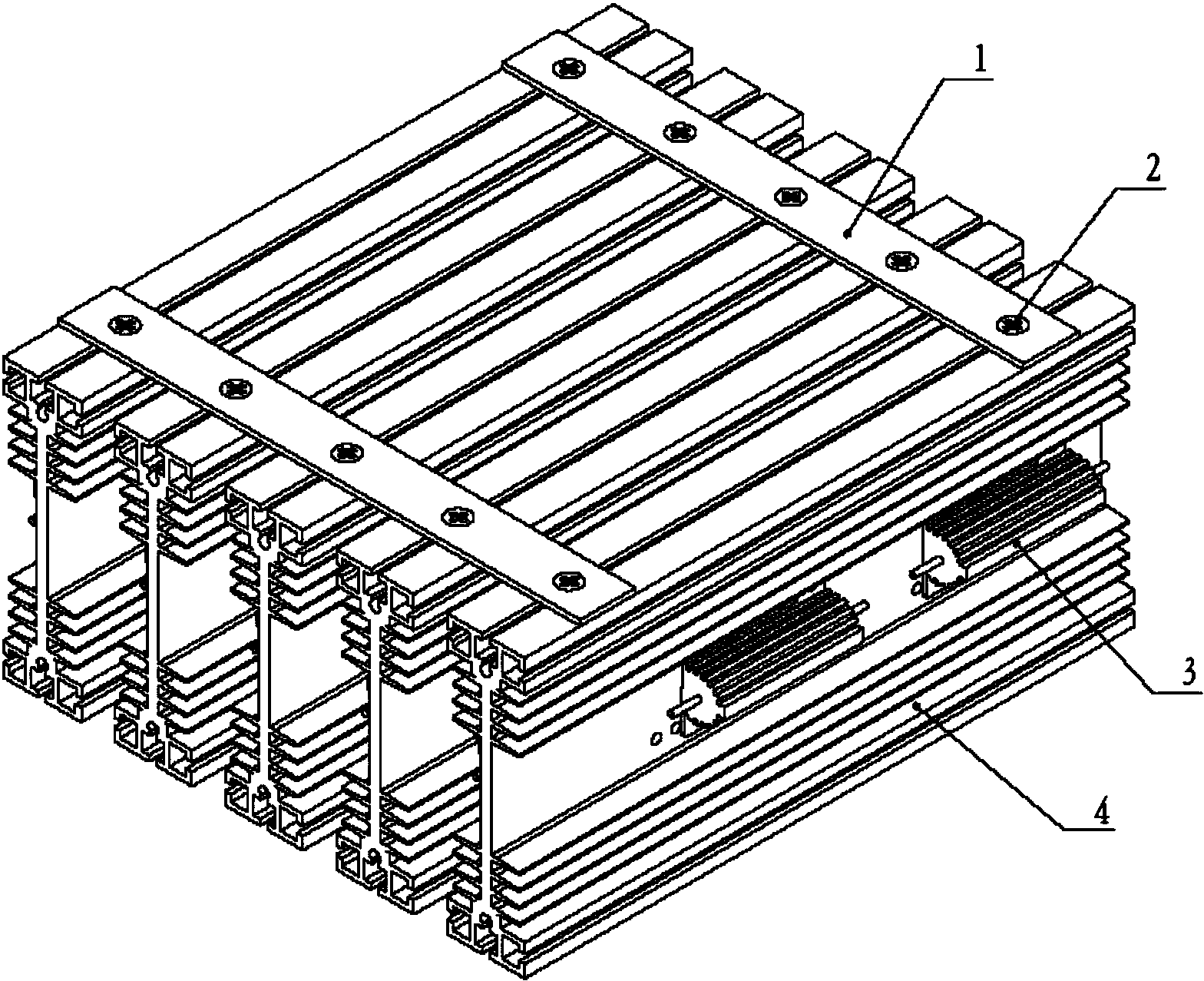 1
2
3
4