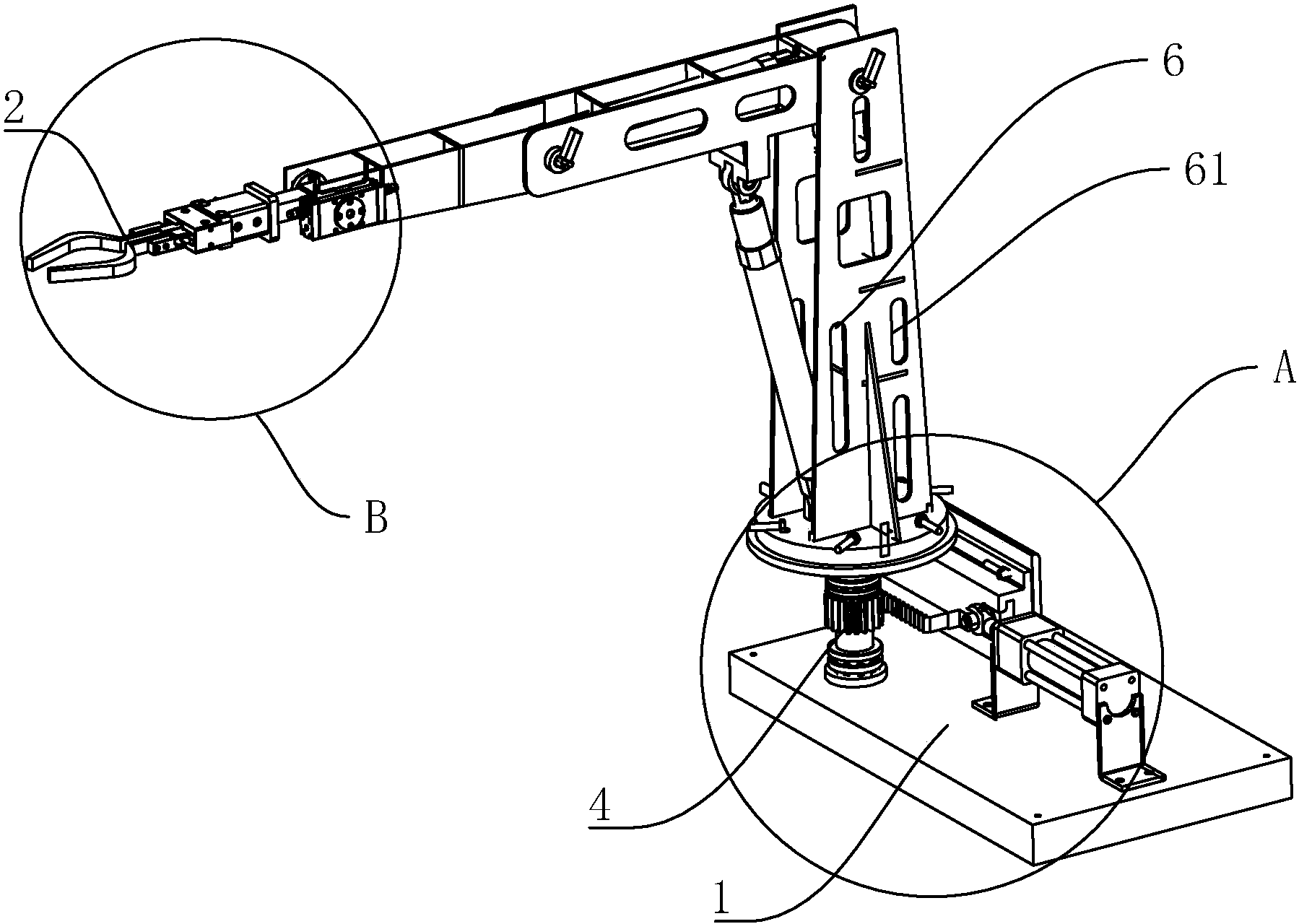 2
6
61
A
B
4
1