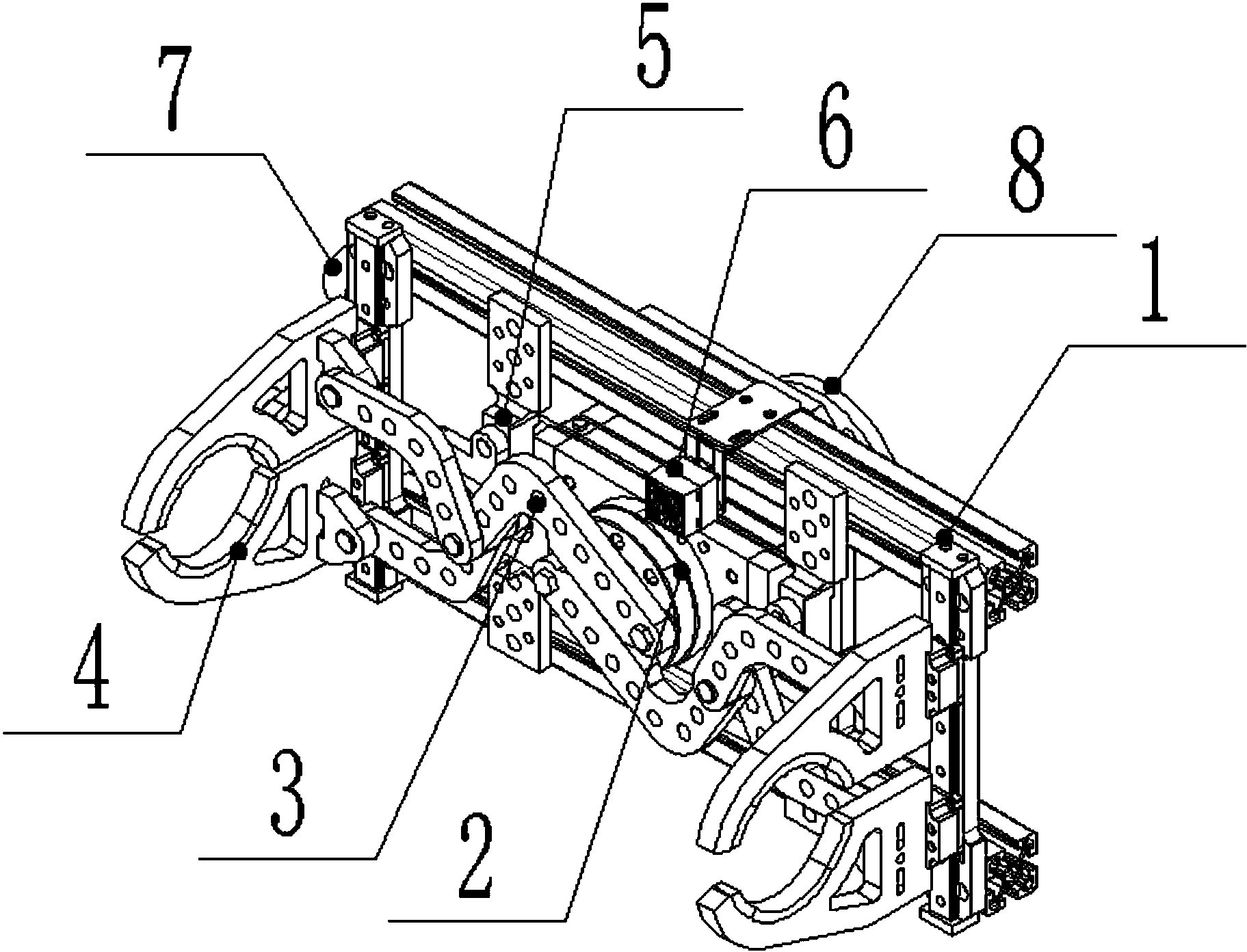 7
5
6
8
1
4
3
2