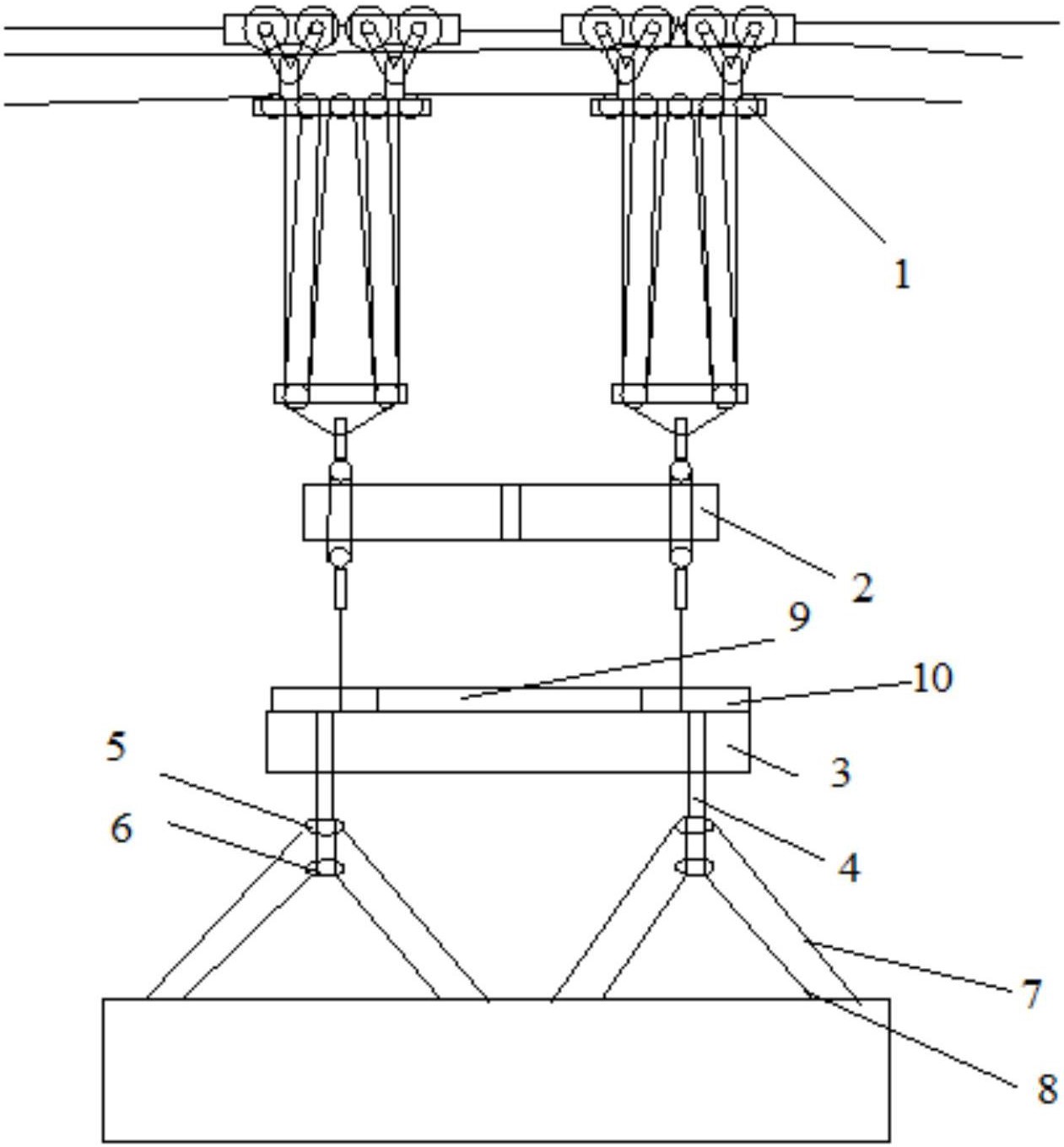 1

2

9

10

5

3

6

4

7

8