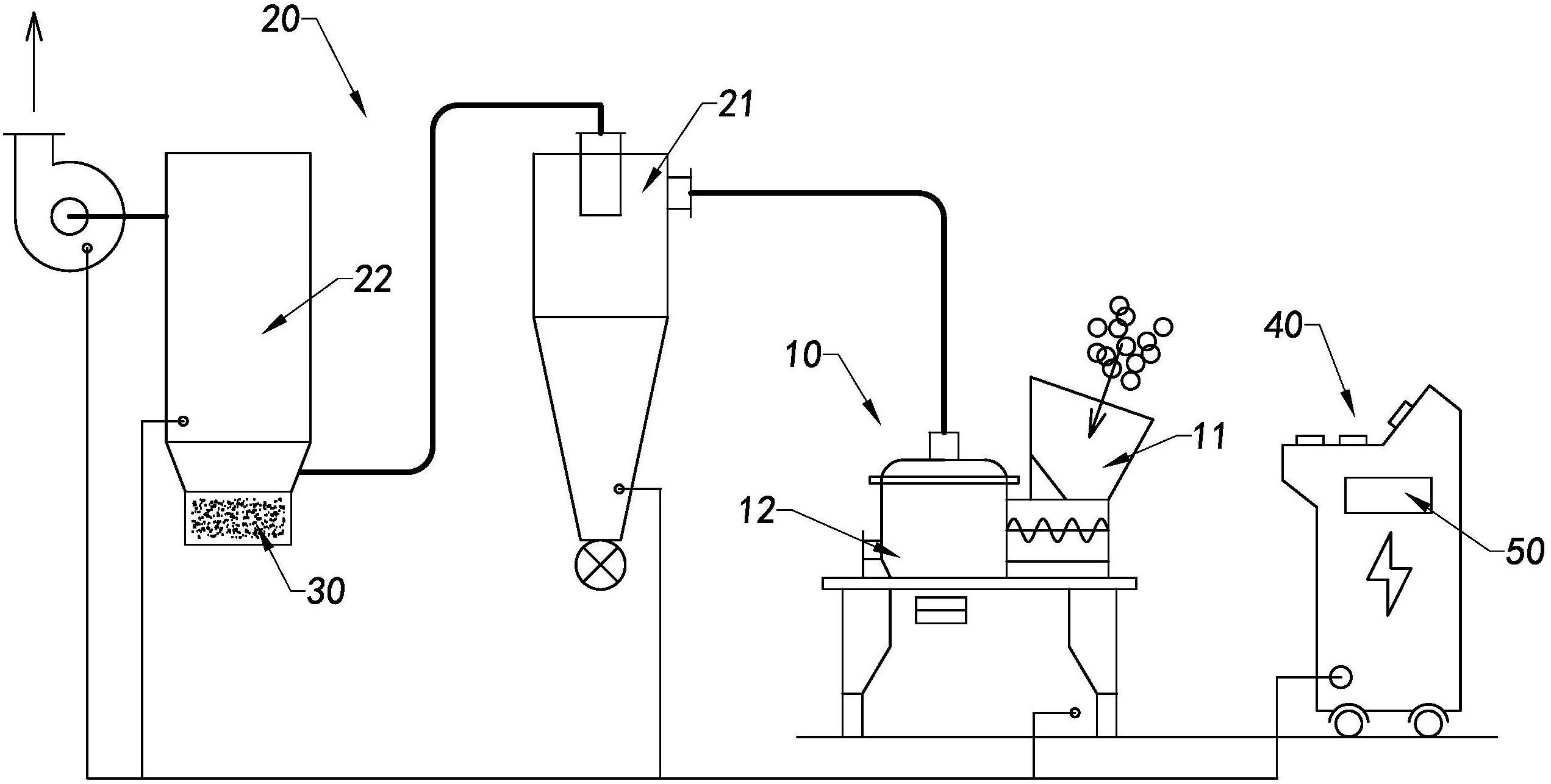 20
21
22
40
10
11
12
50
30