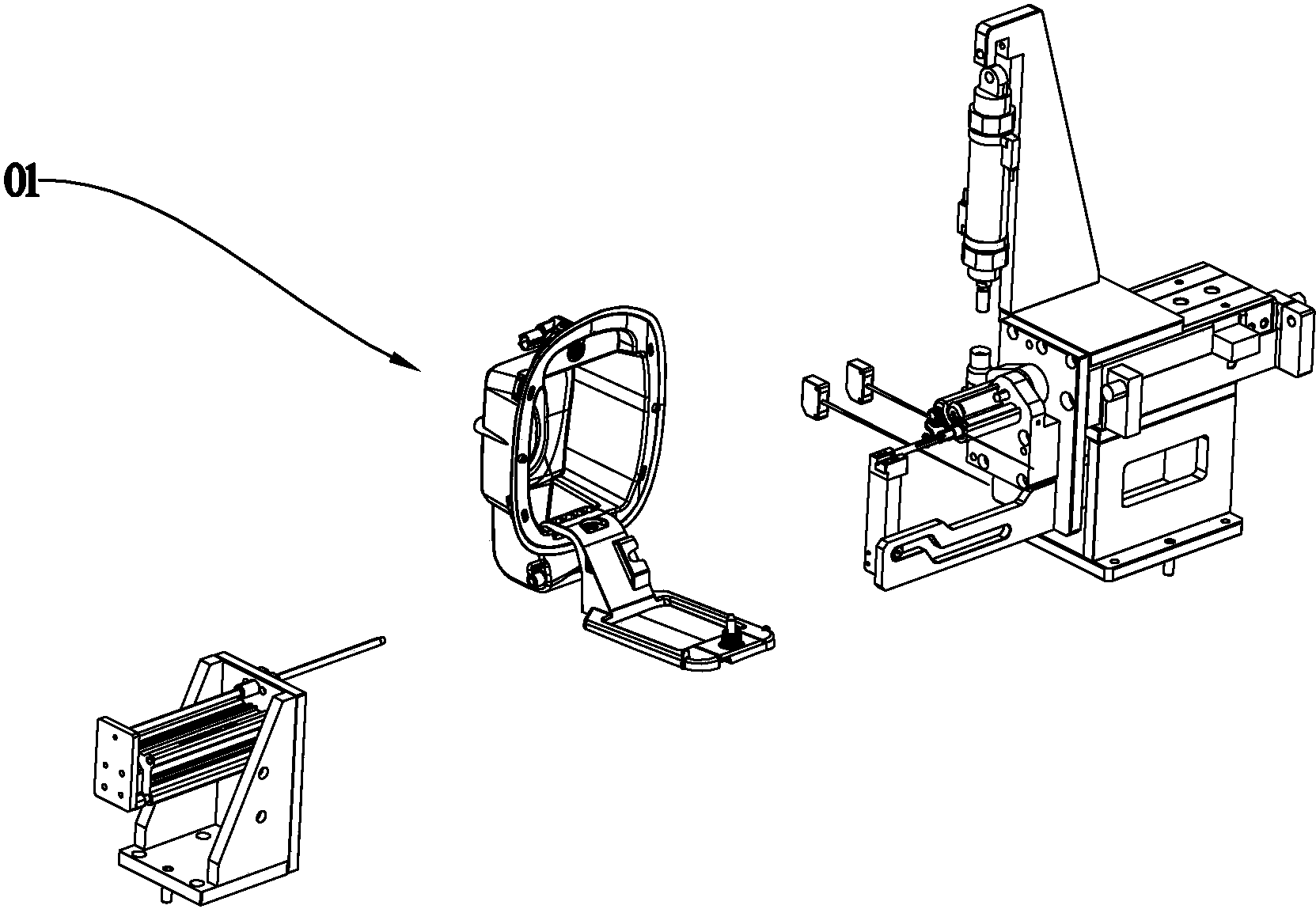 01