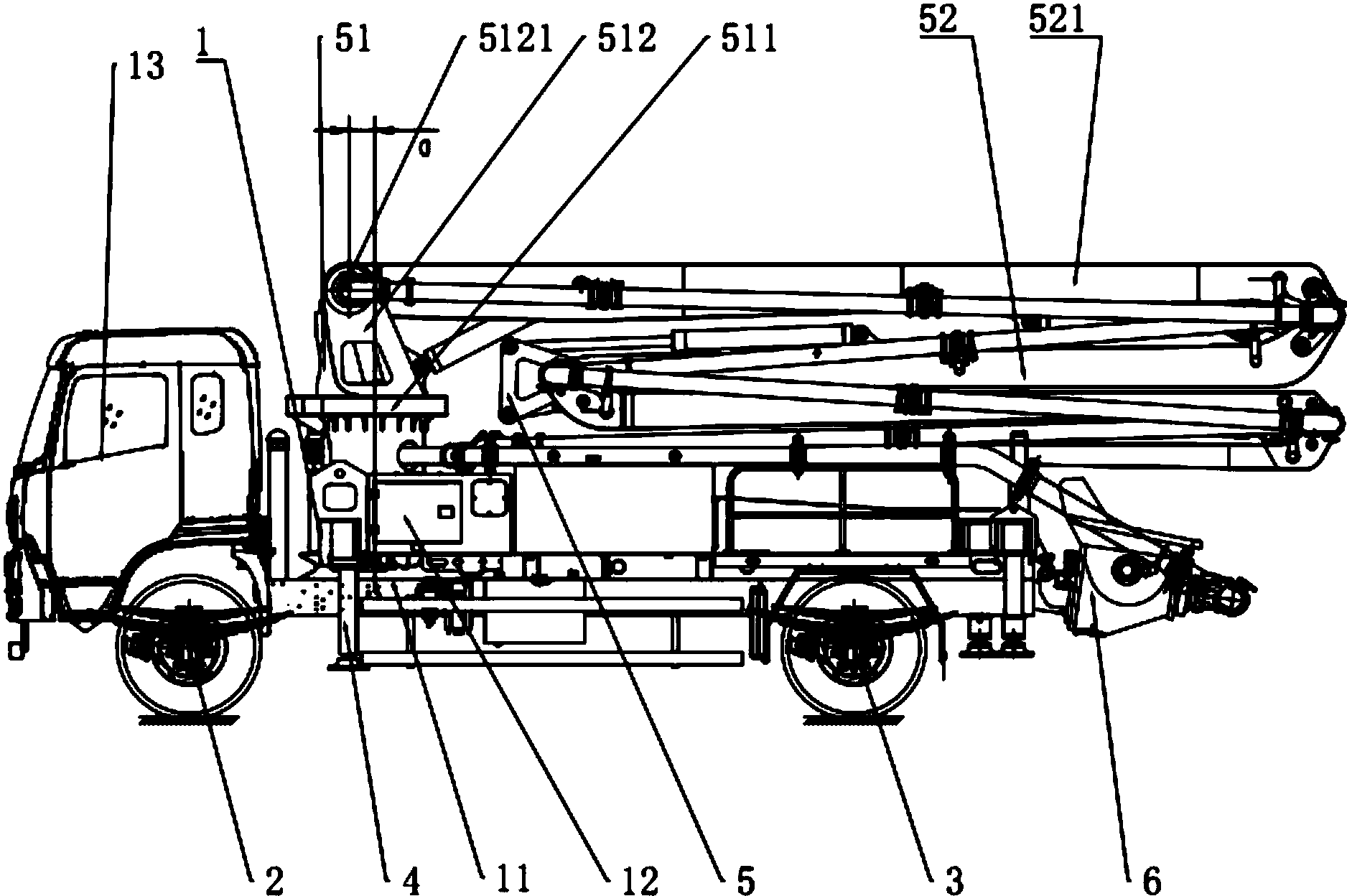 13
1
51
5121
512
511
52
521
a
2
4
11
12
5
3
6