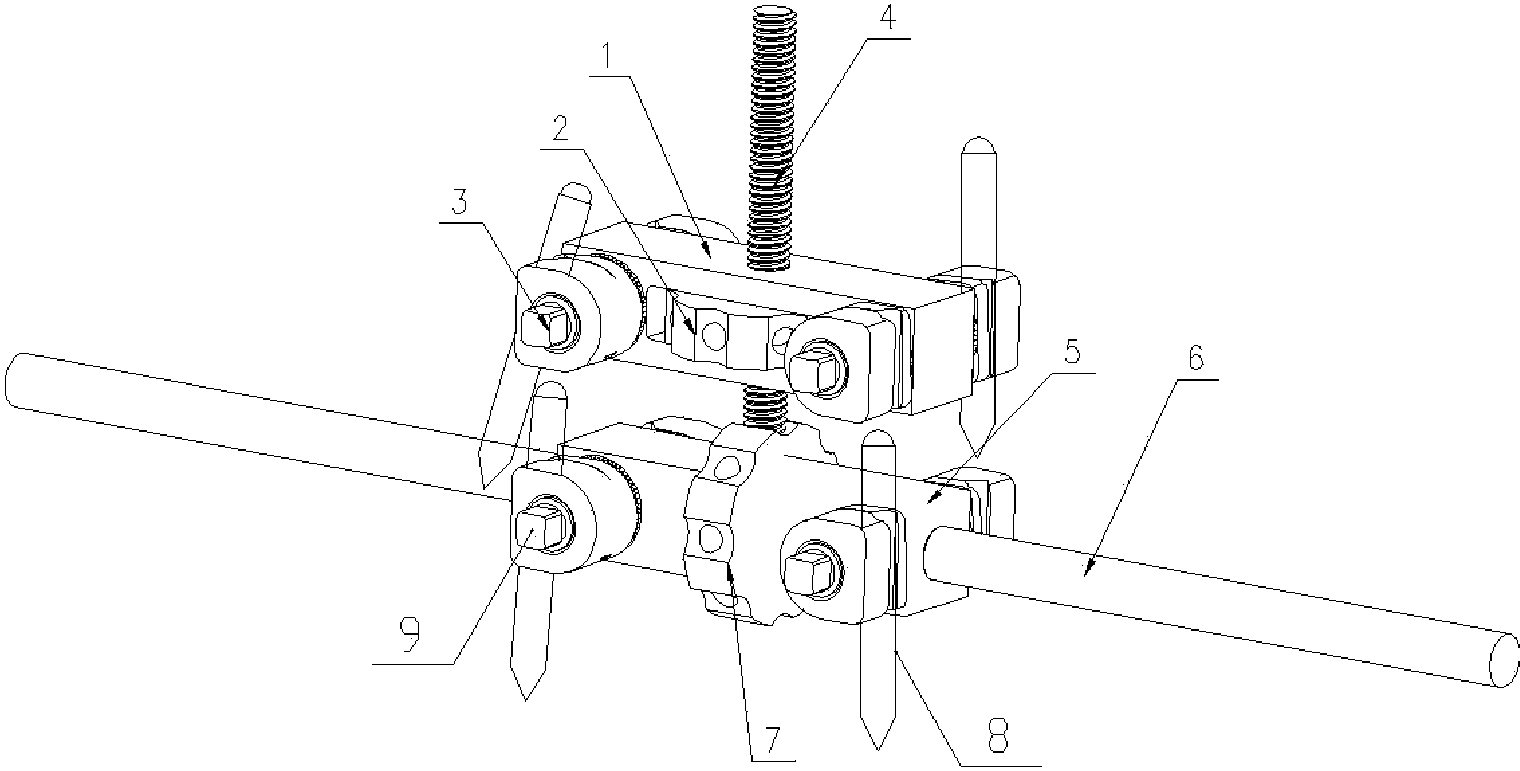 4
1
2
3
5
6
9
7
8