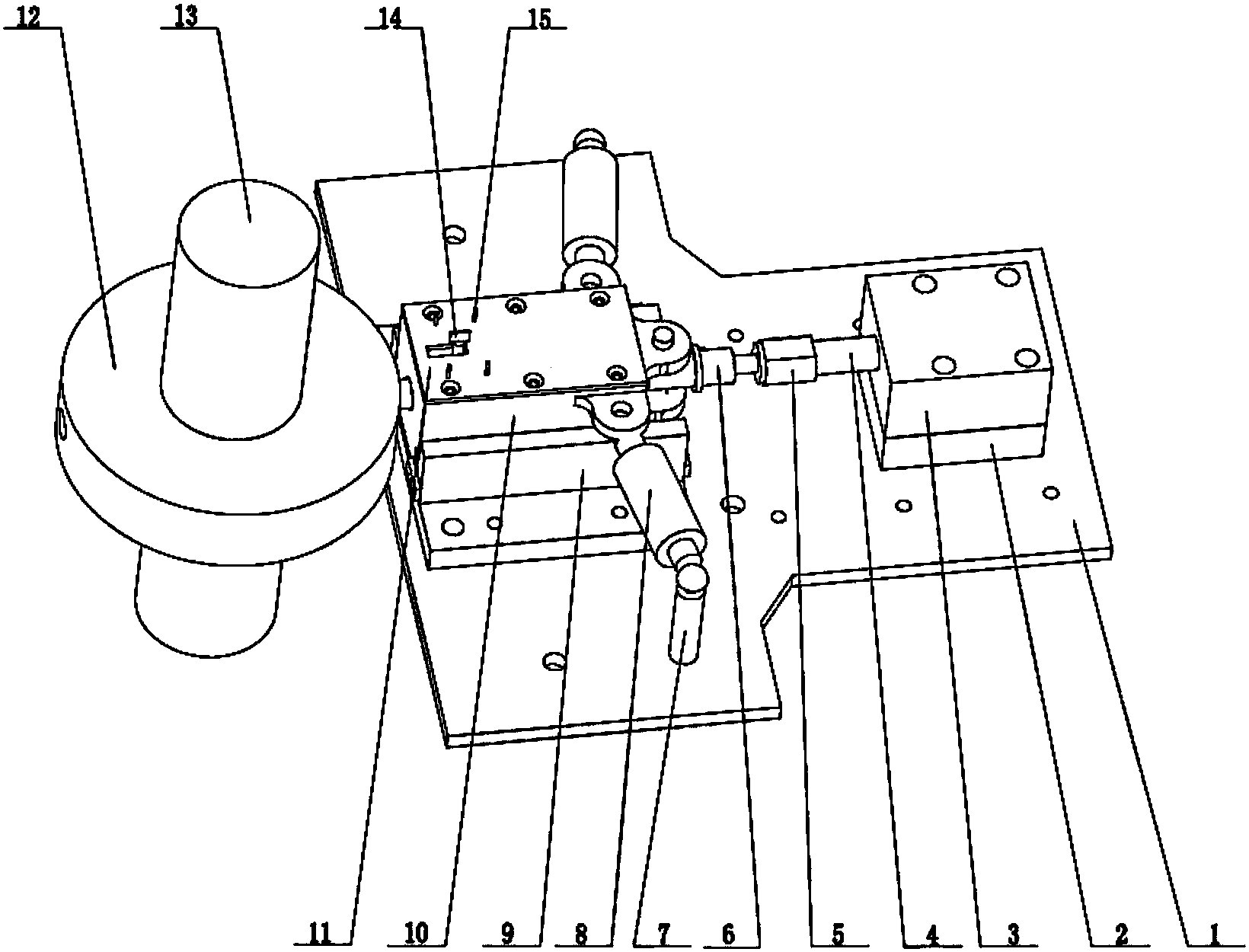 12
13
14
15
11
10
9
8
7
6
5
4
3
2
1