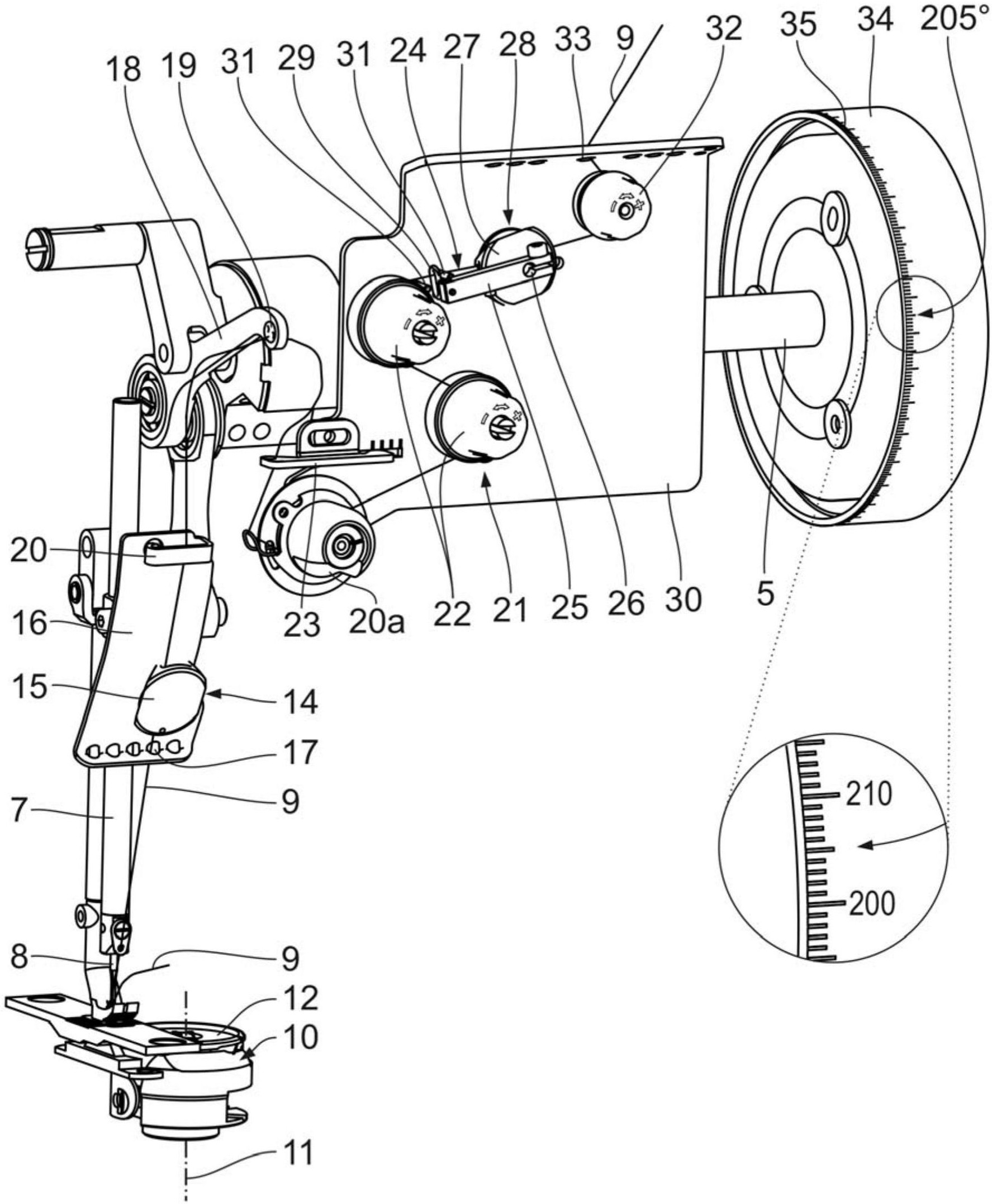 18 19 31 29 31 24 27 28 33 9 32 35 34 205°

20
16
15
14
17
7
9
8
9
12
10
11

23 20a 22 21 25 26 30 5

210
200