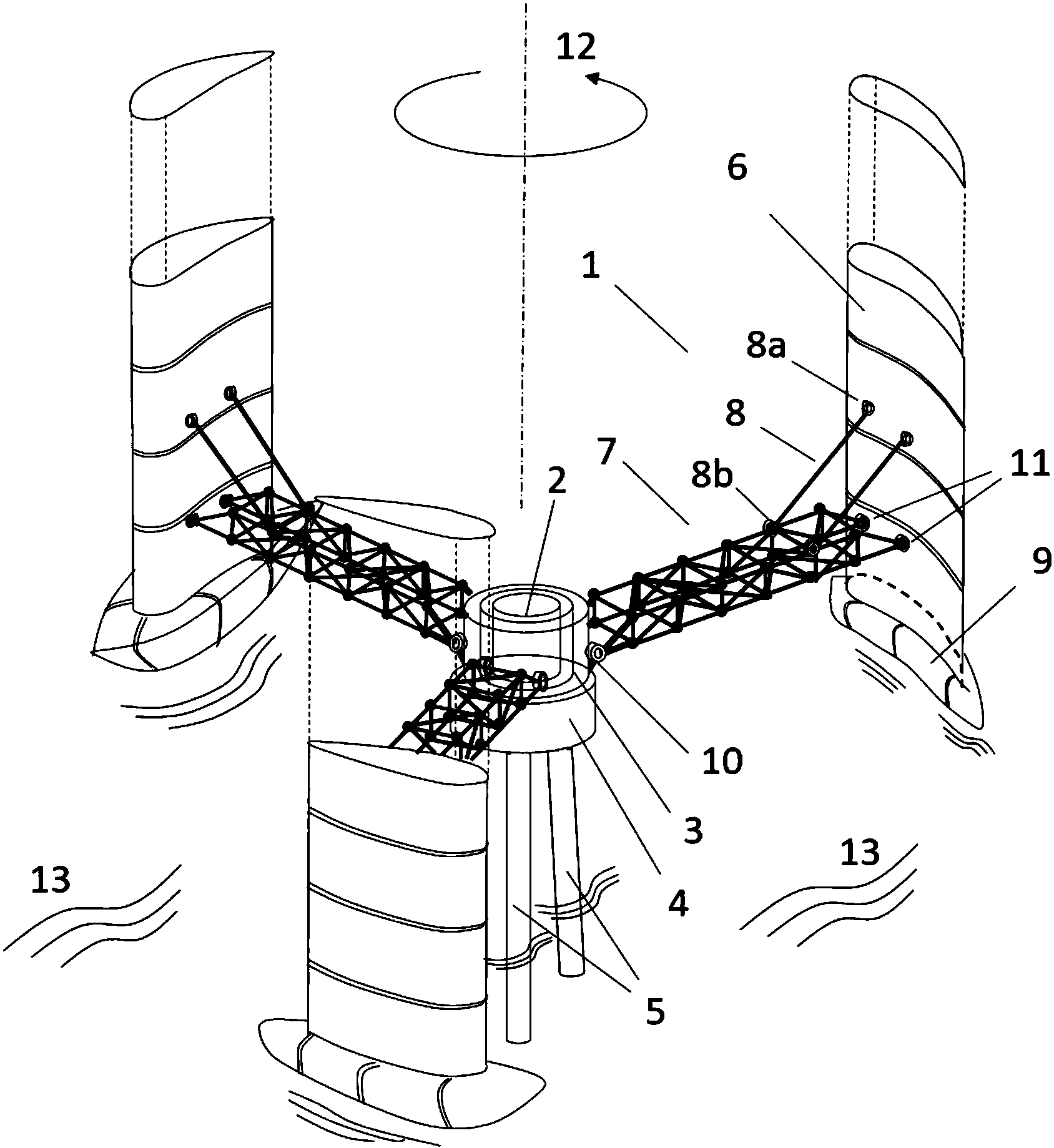 12
6
1
8a
8
7
8b
11
2
9
10
3
4
13
13
5