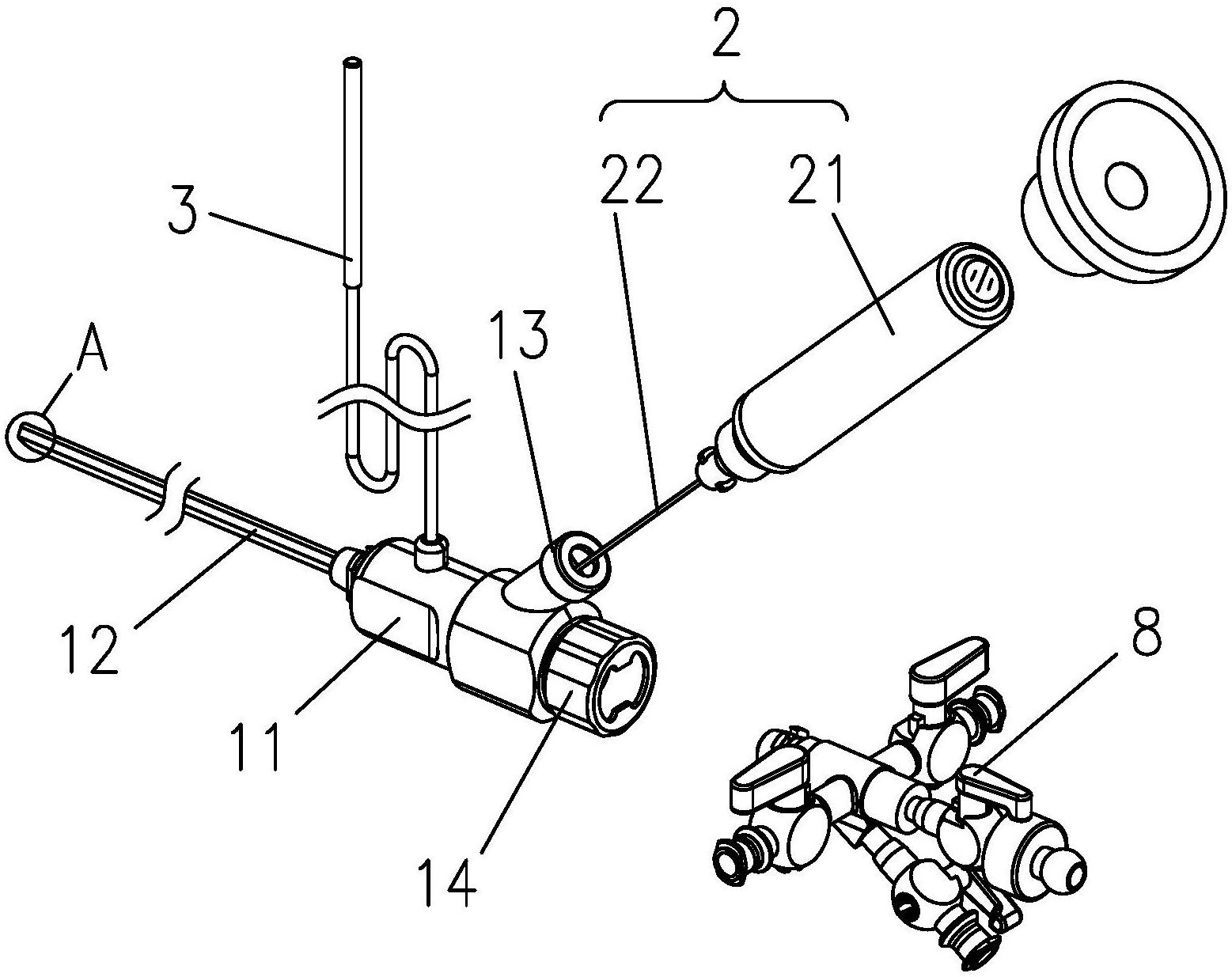 2
22
21
3
13
A
12
11
14
8