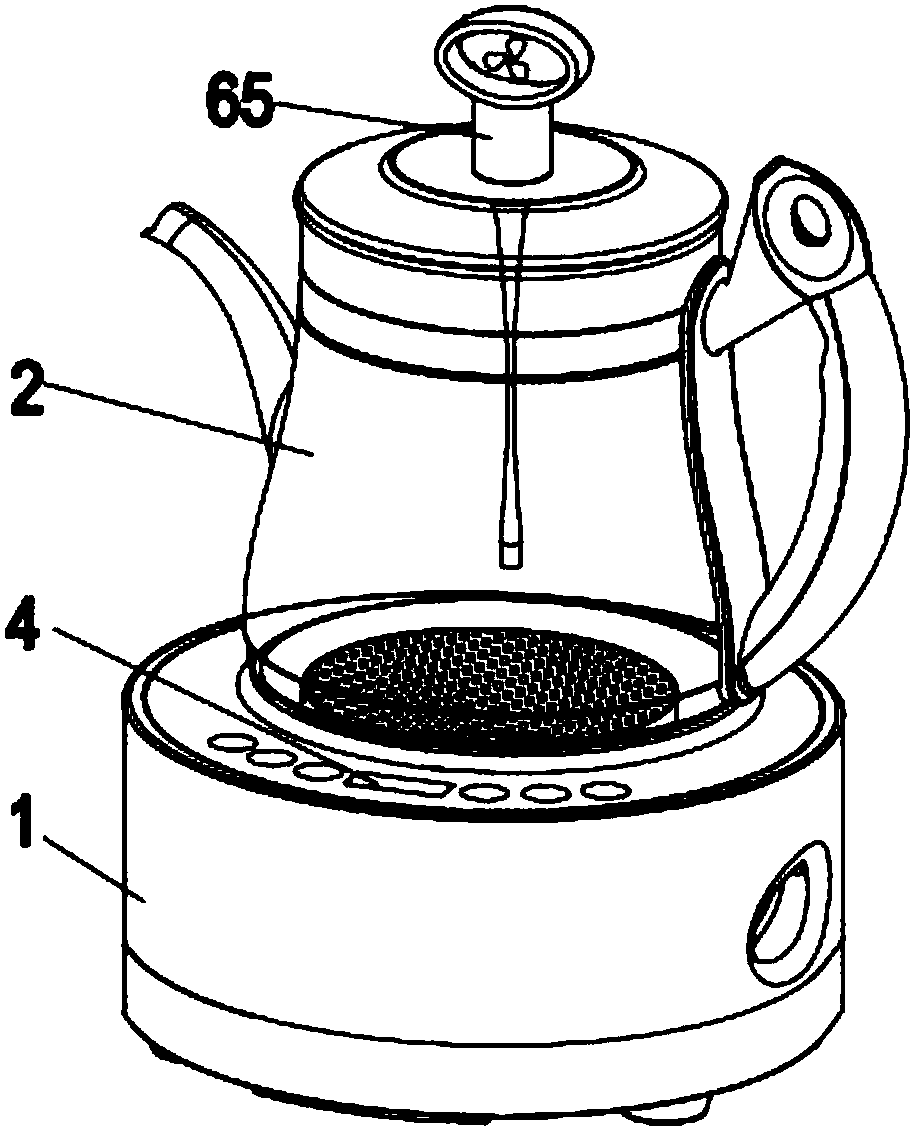 65
2
4
1