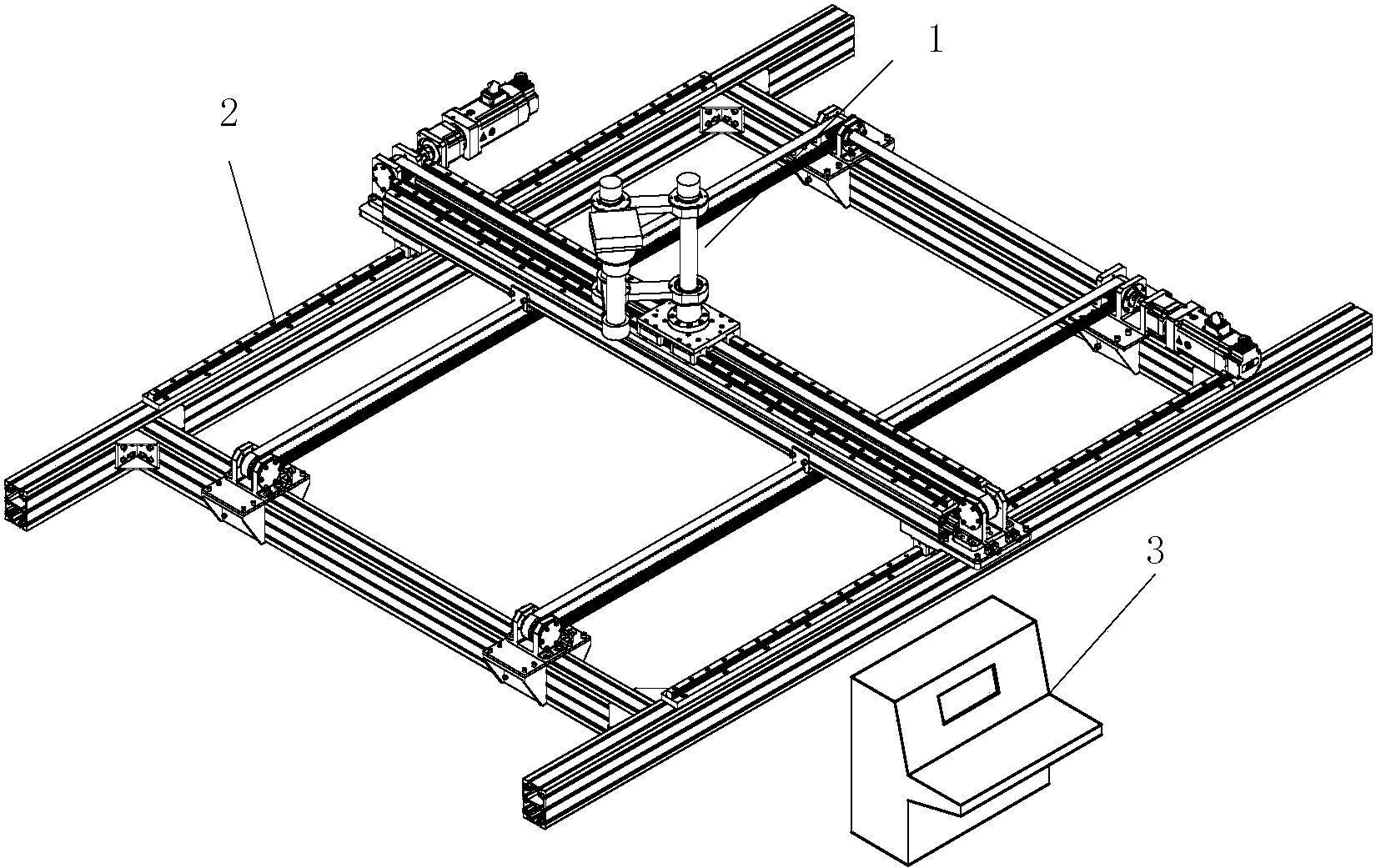 1
2
3