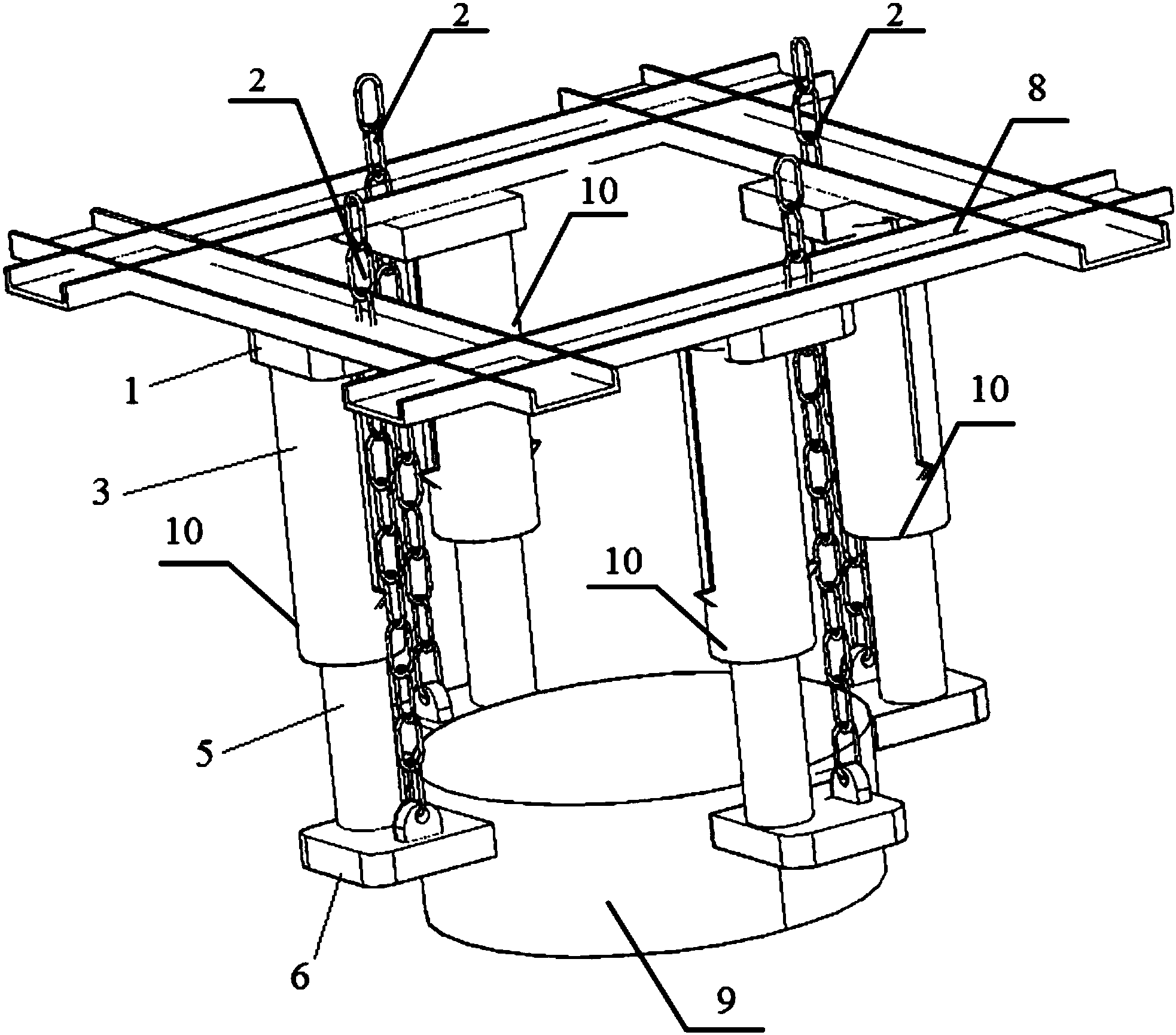 2
2
2
8
10
1
10
3
10
10
5
6
9