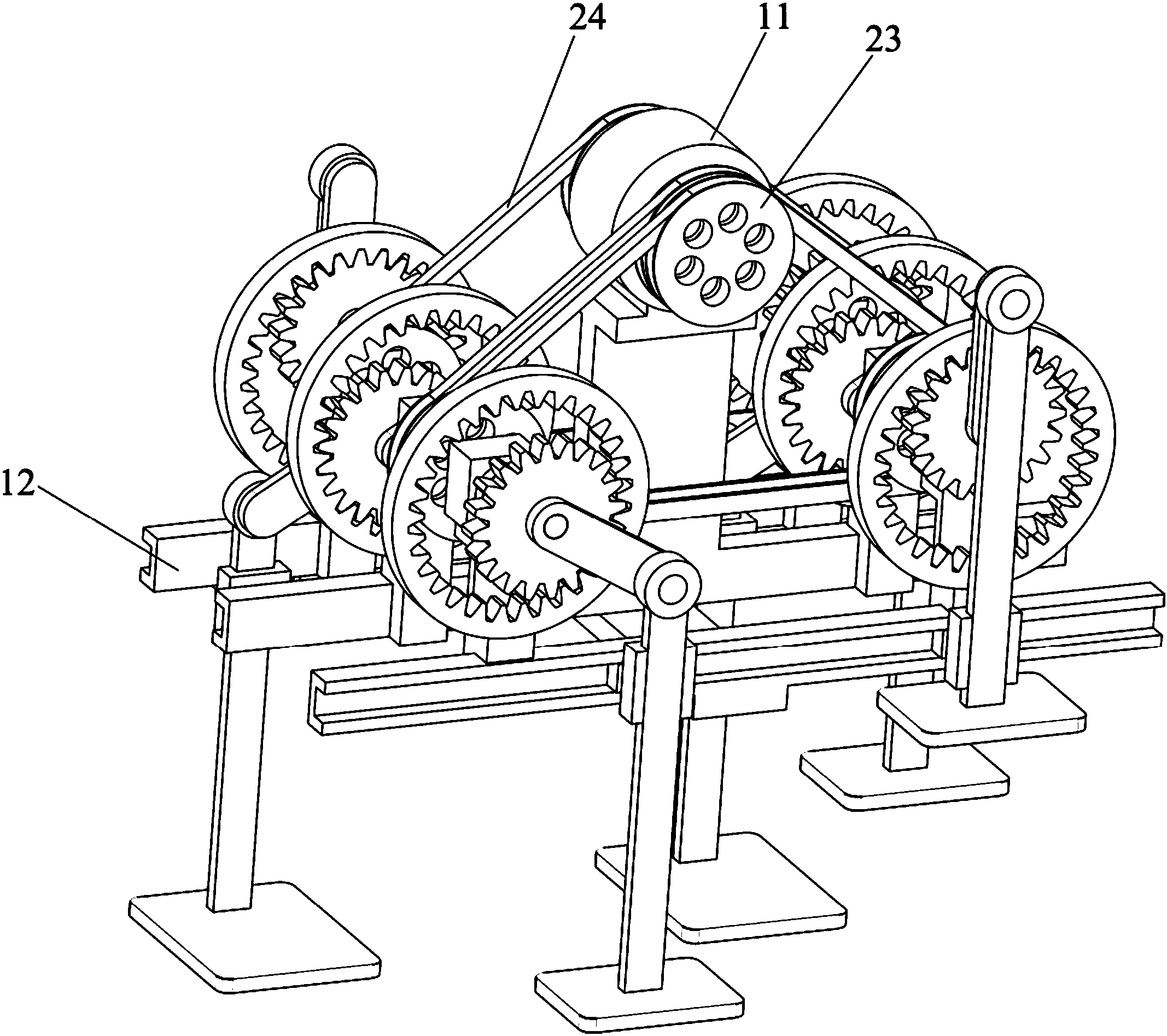 24
11
23
12