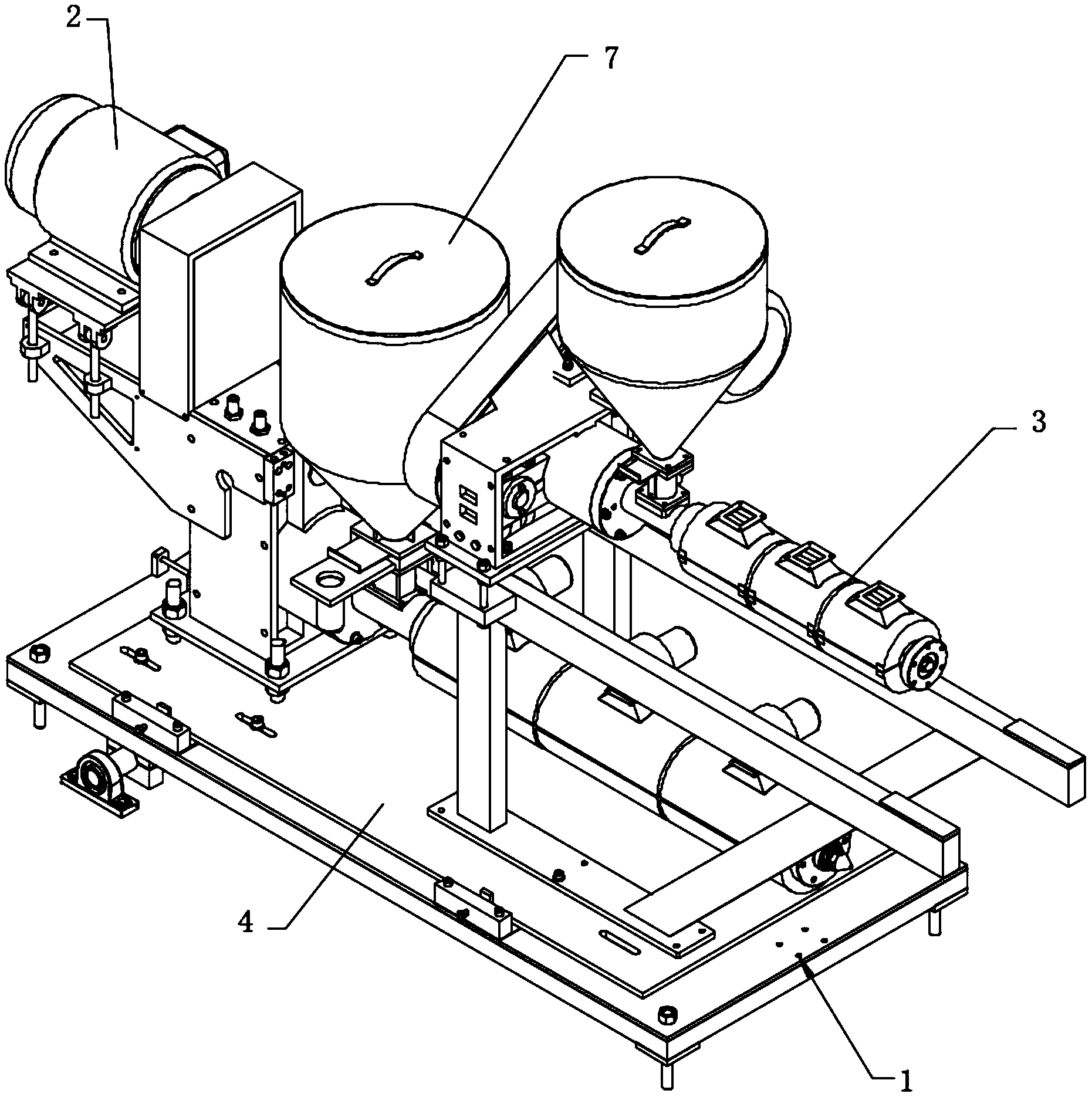 2
7
3
4
1