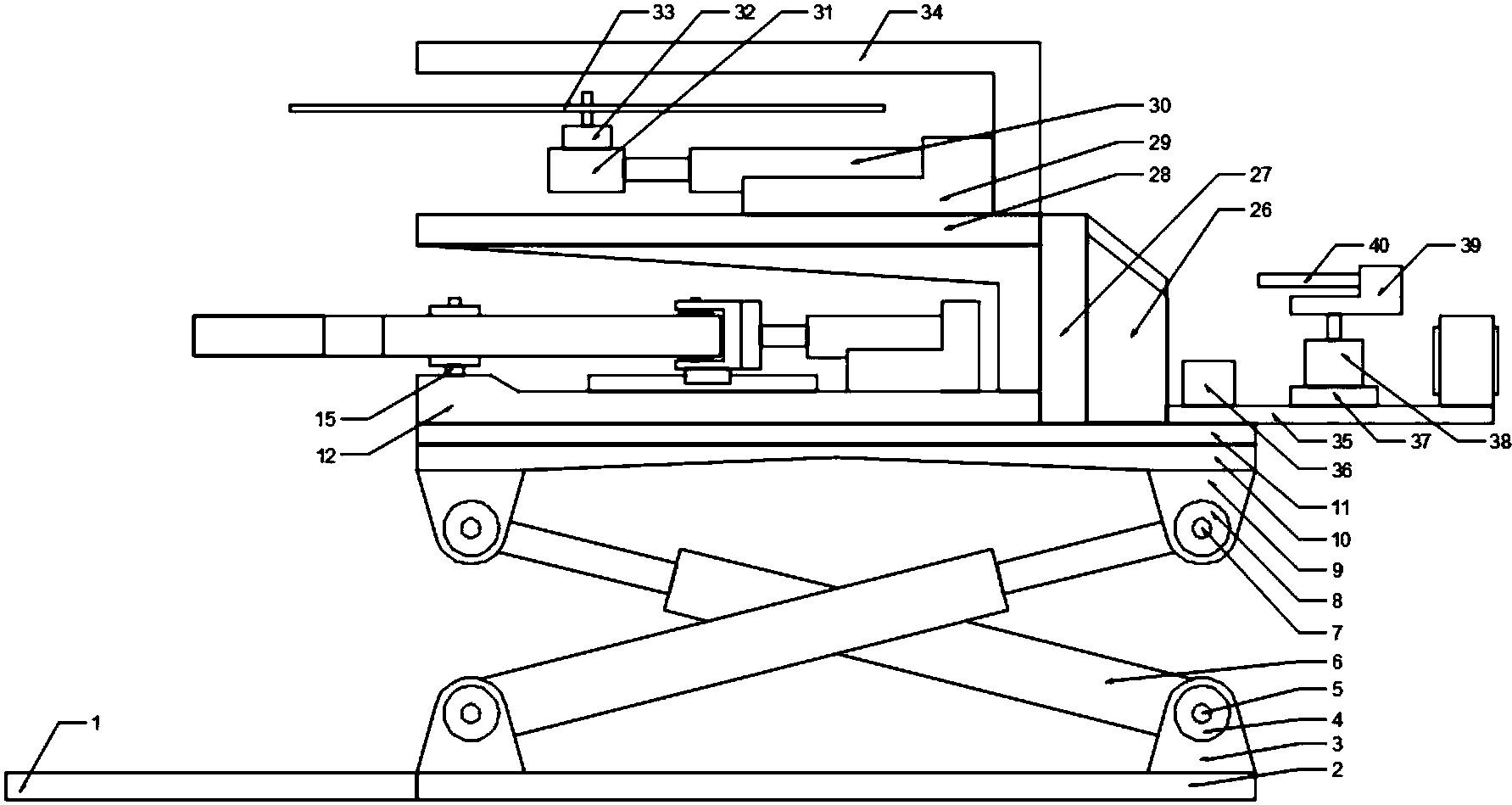 33
32
31
34
30
29
28
27
26
40
39
15
12
35
37
38
36
11
10
9
8
7
6
5
4
3
2
1