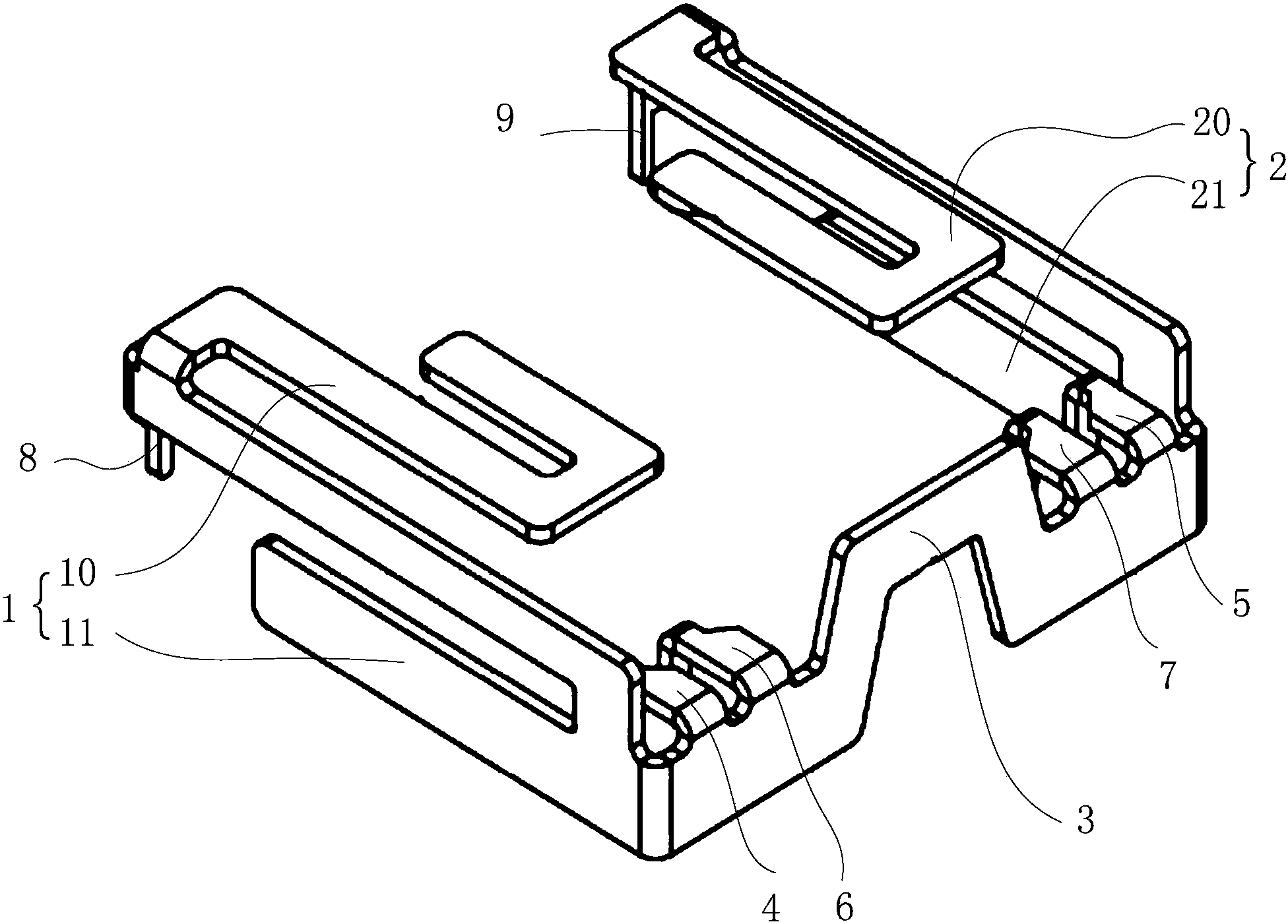 9
20
21
2
8
10
1
11
5
7
3
4
6