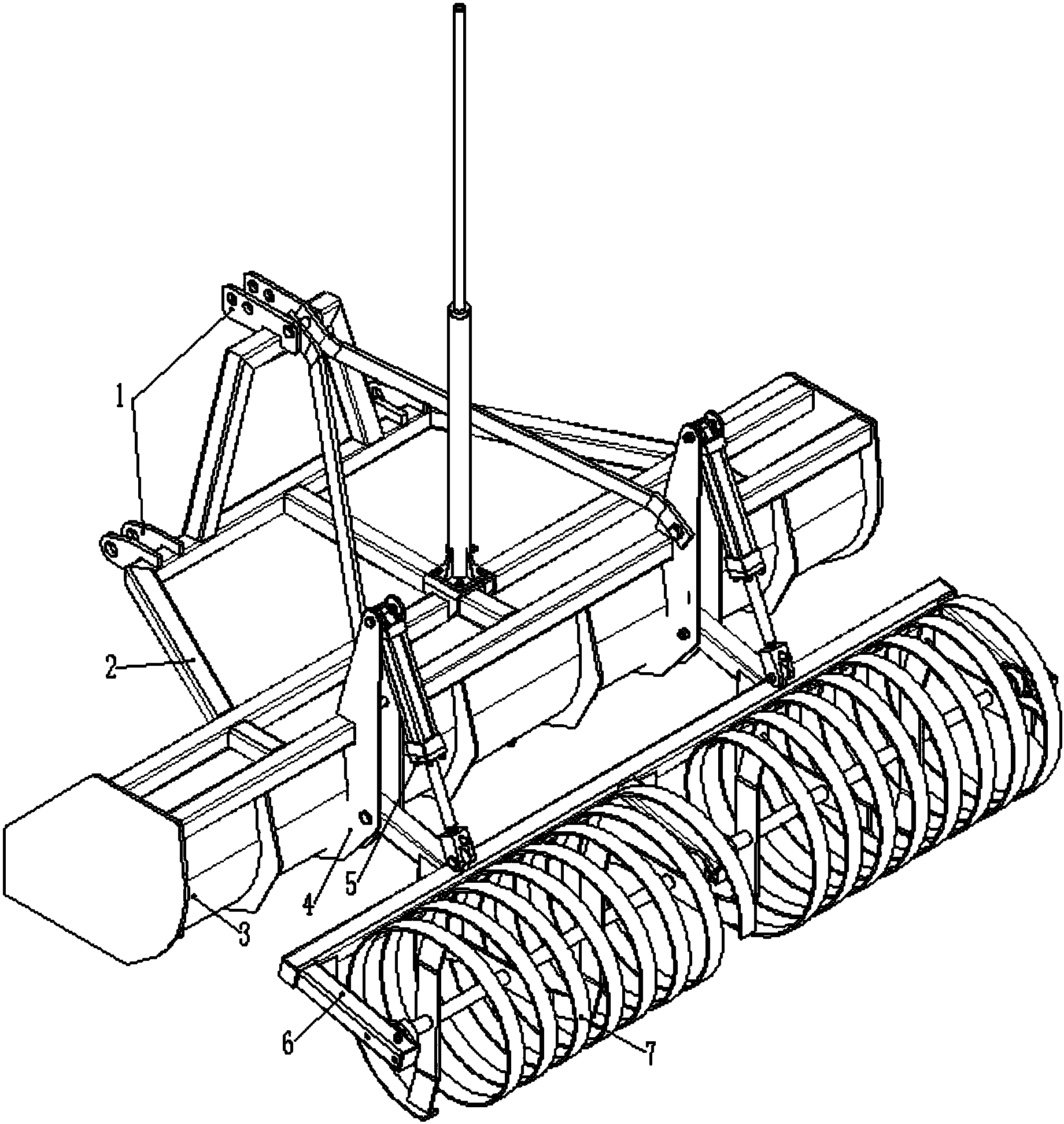 1
2
3
4
5
6
7