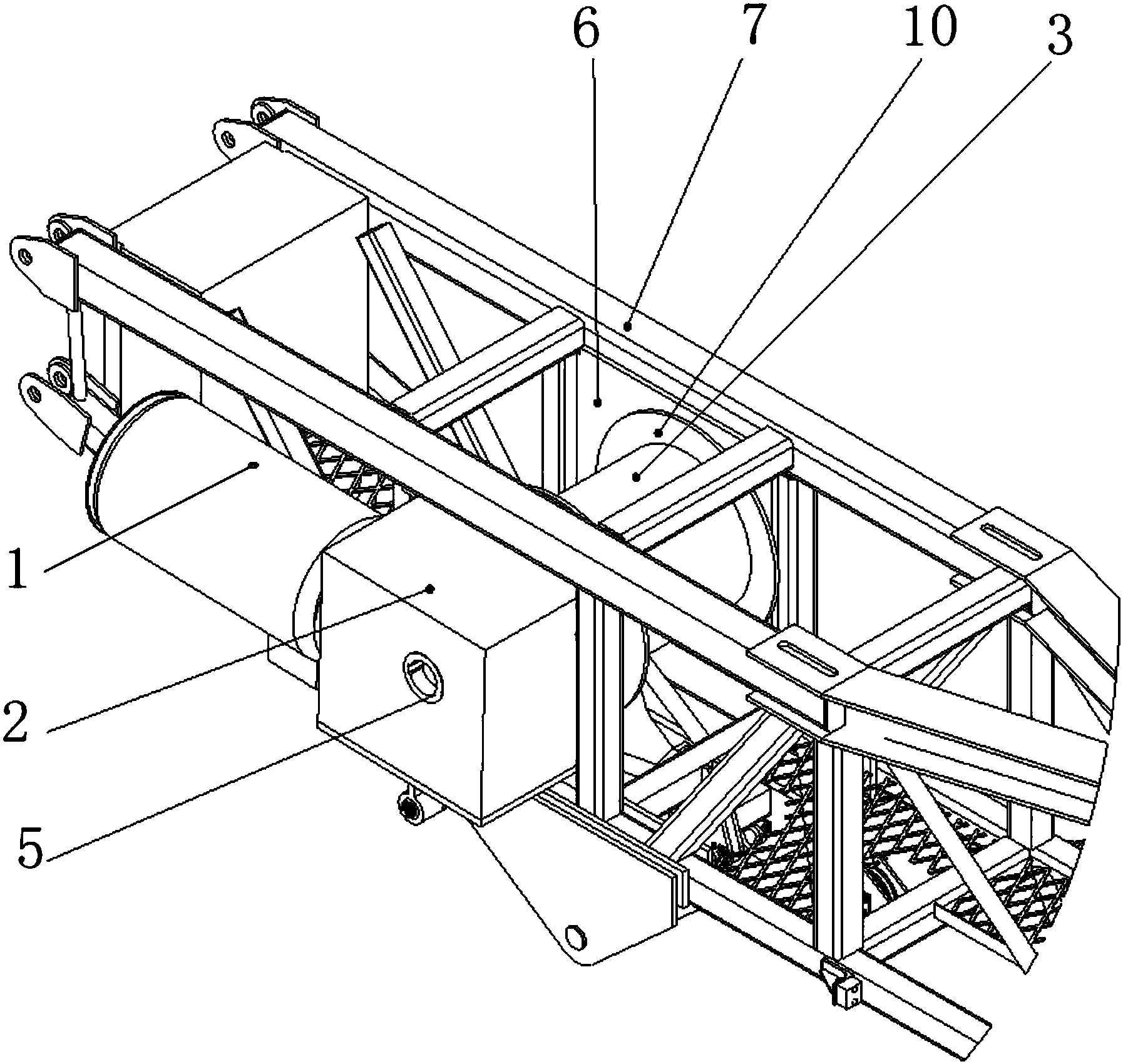 6
7
10
3
1
2
5