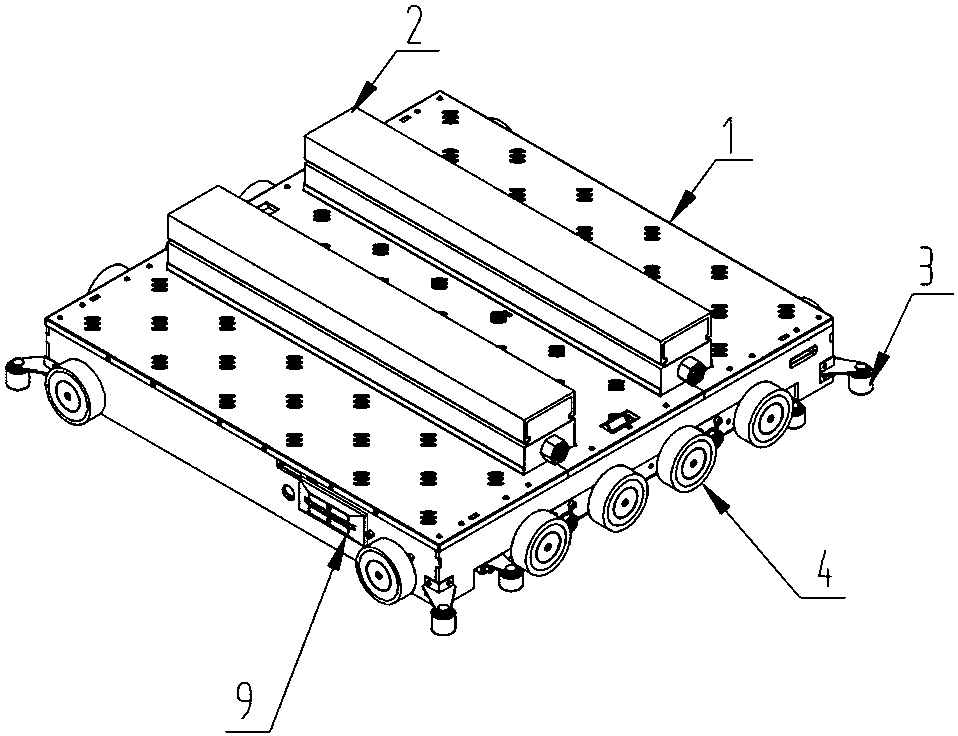 2
1
3
4
9