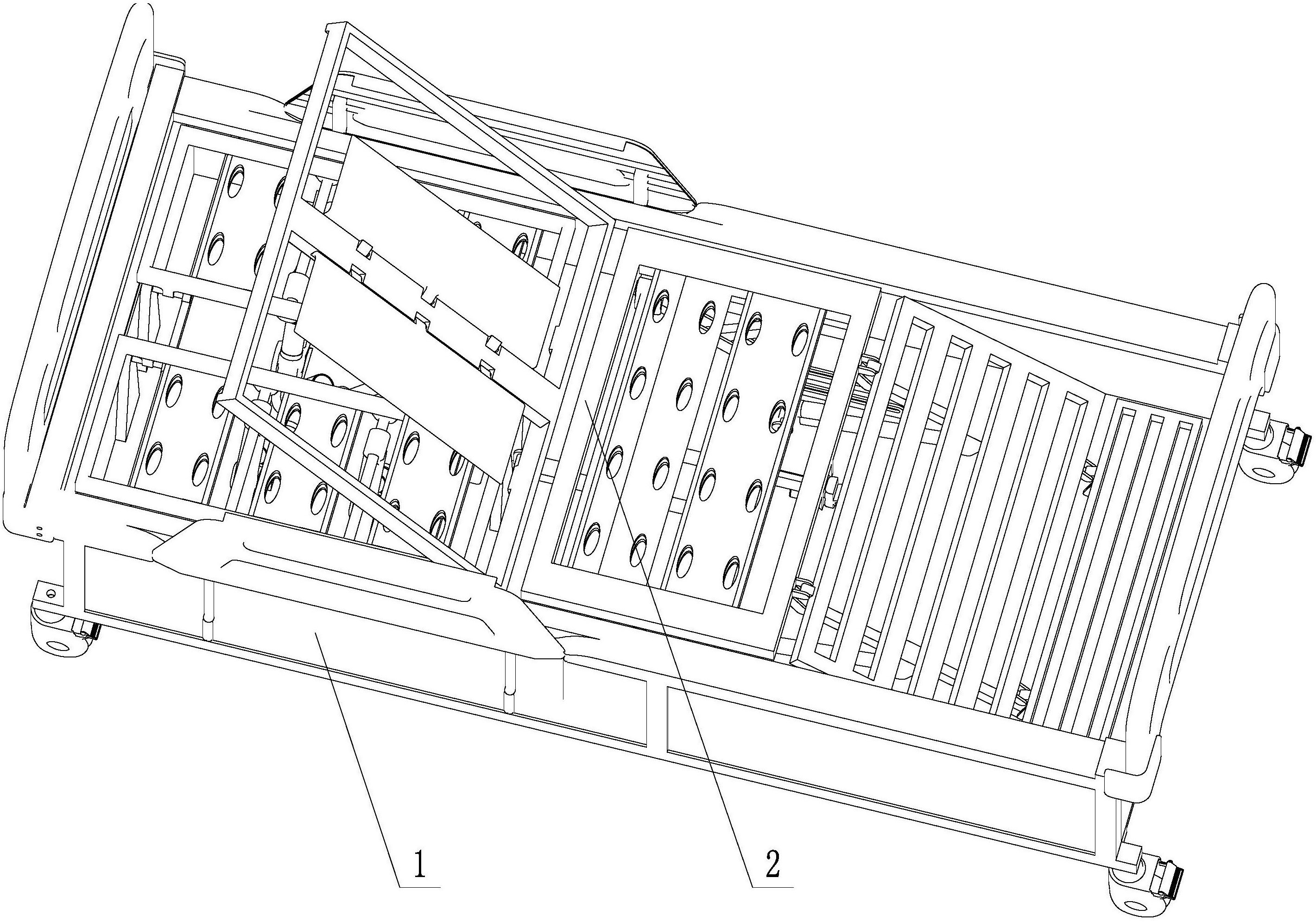 1

2