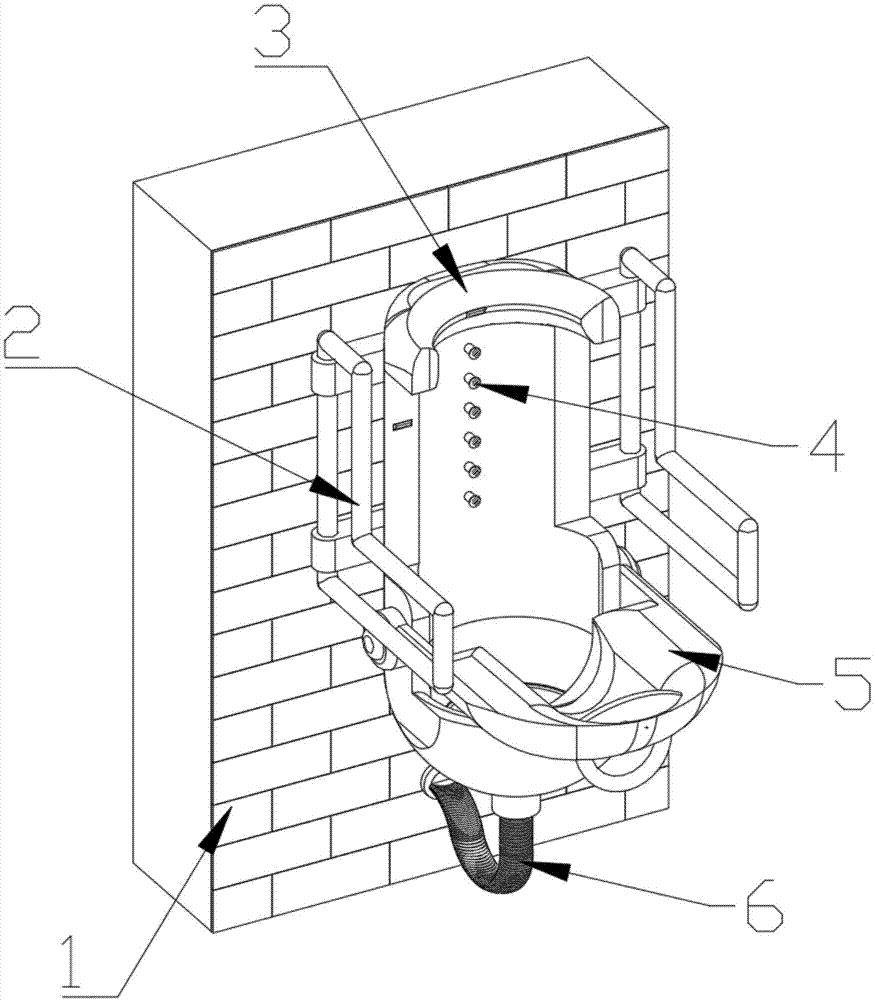 3
2
4
5
6
1