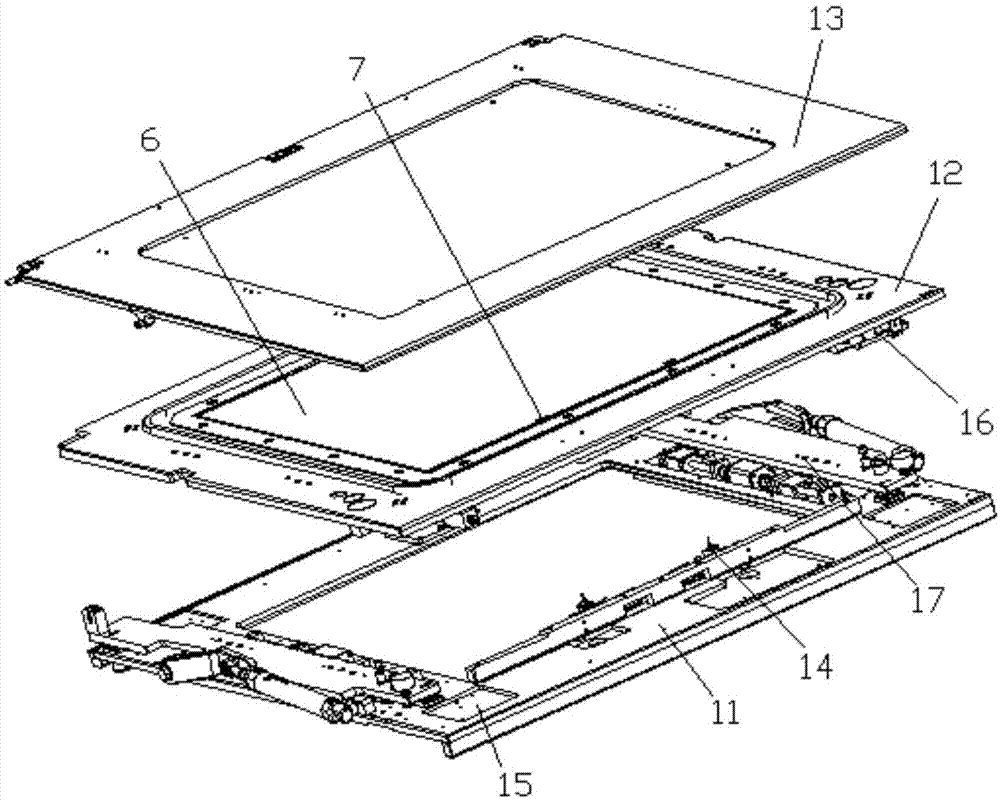 13
7
6
12
16
17
14
11
15