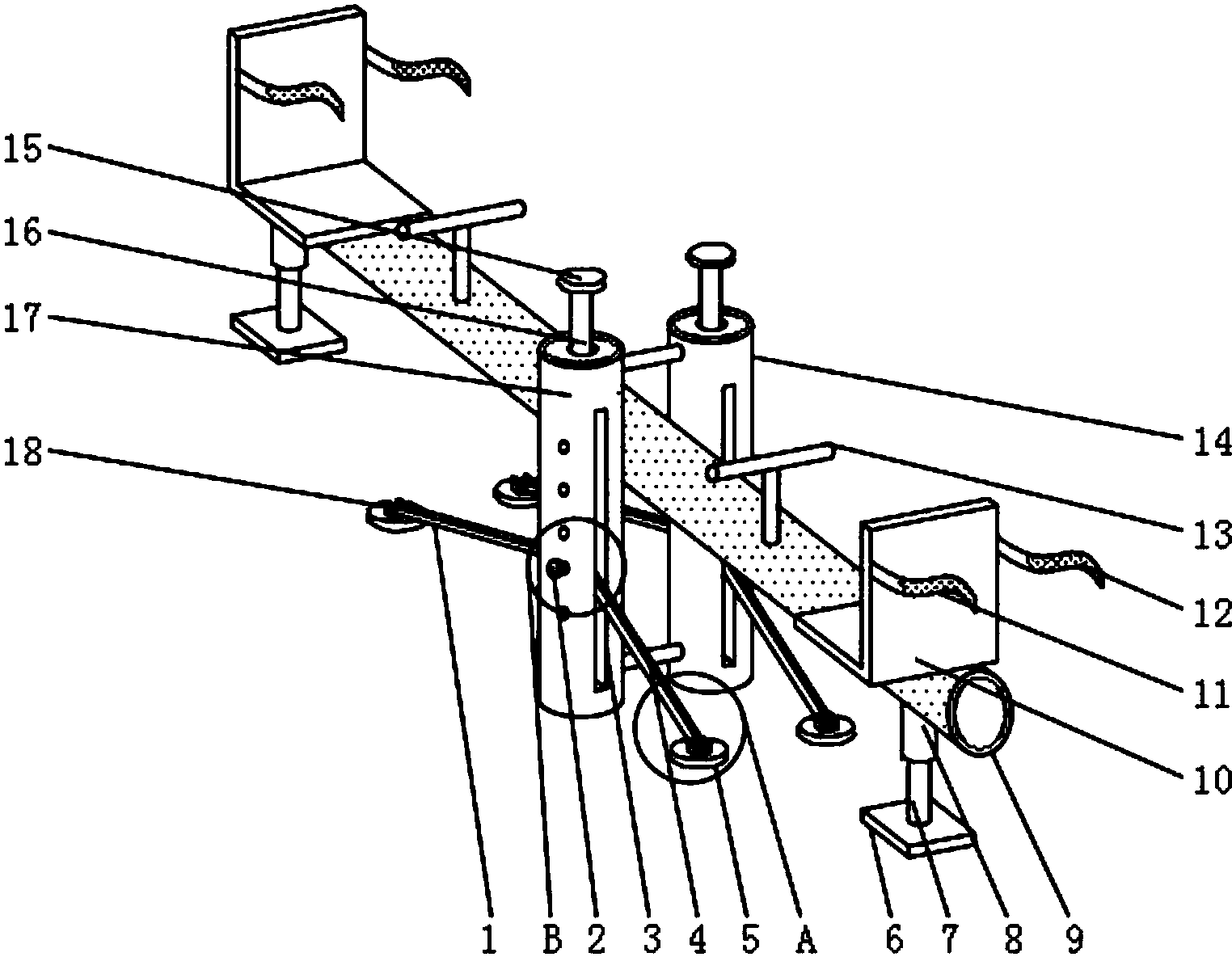 15
16
17
18
14
13
12
11
10
1 B 2 3 4 5 A 6 7 8 9