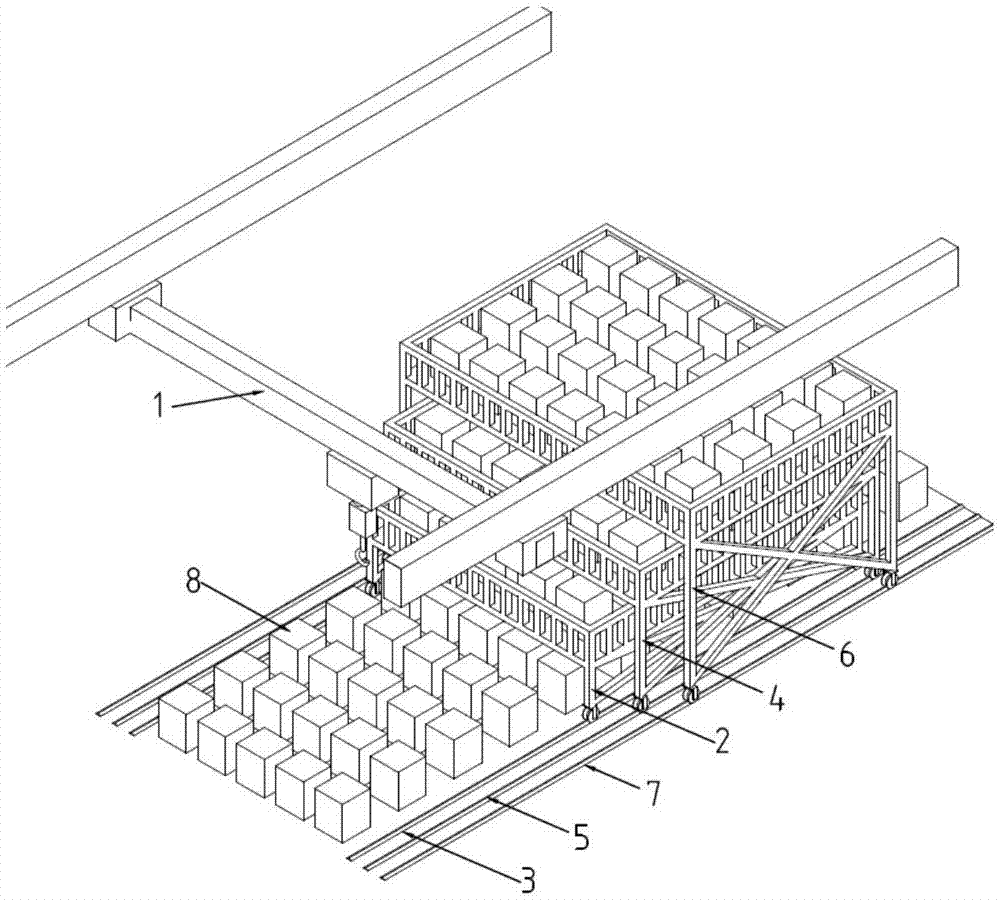 1
8
6
4
2
7
5
3