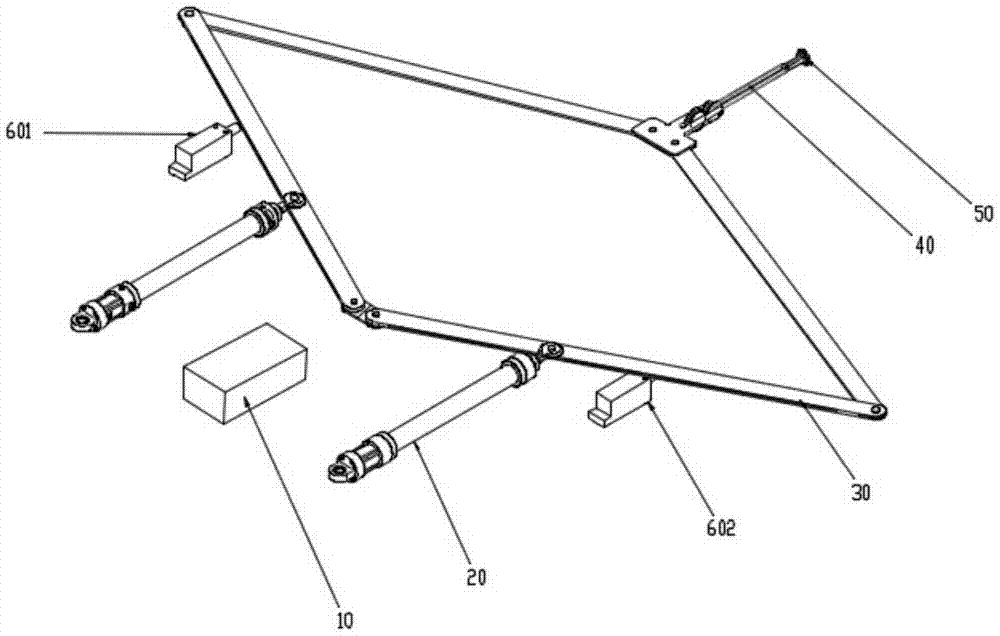 601
50
40
30
602
20
10