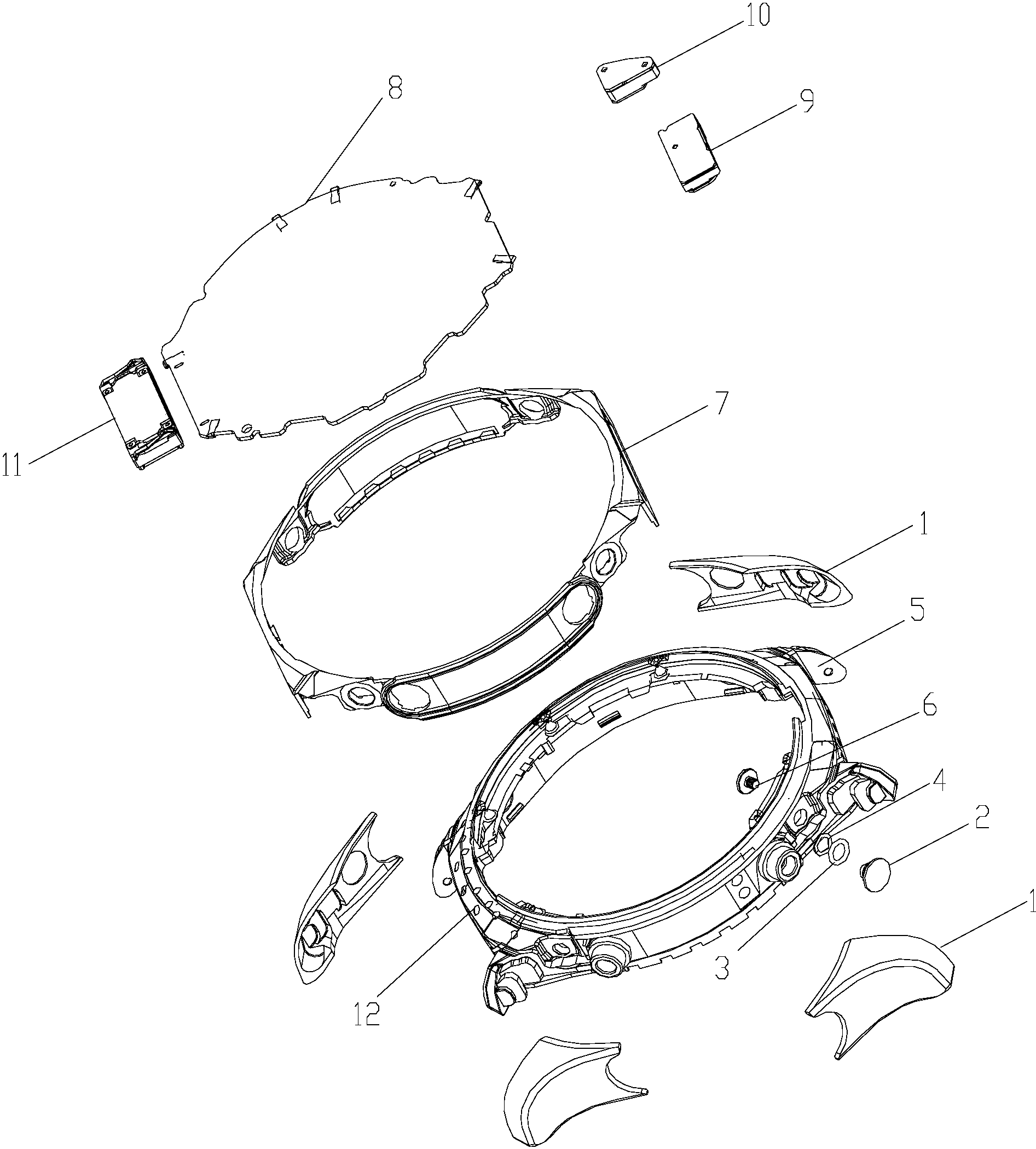 10
8
9
11
7
1
5
6
4
2
1
3
12