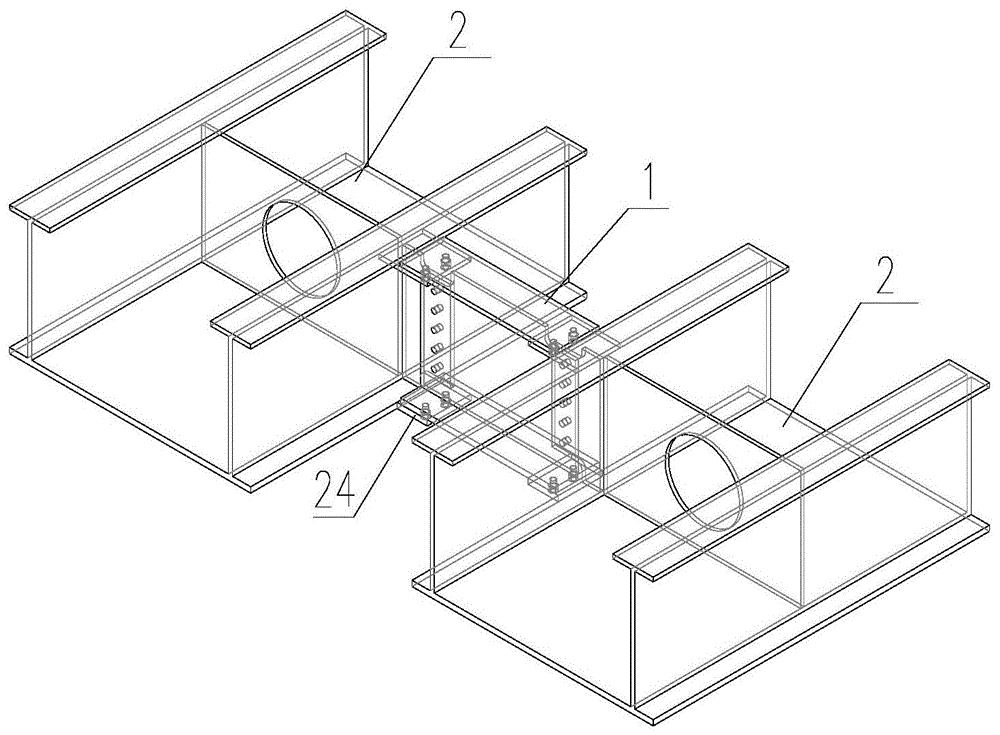 2
1
2
24