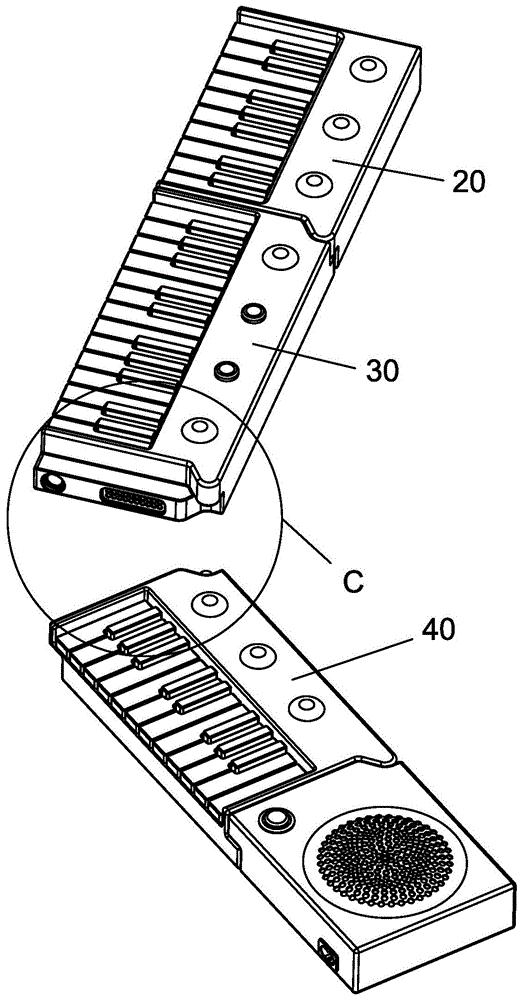 20
30
C
40