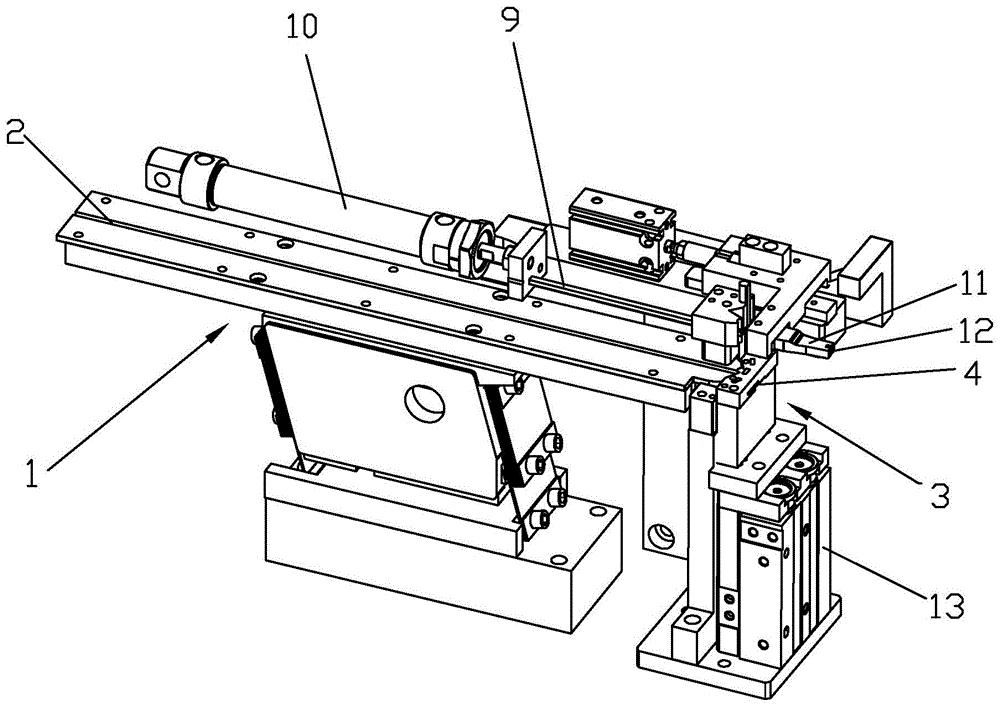 10
9
2
11
12
4
1
3
13