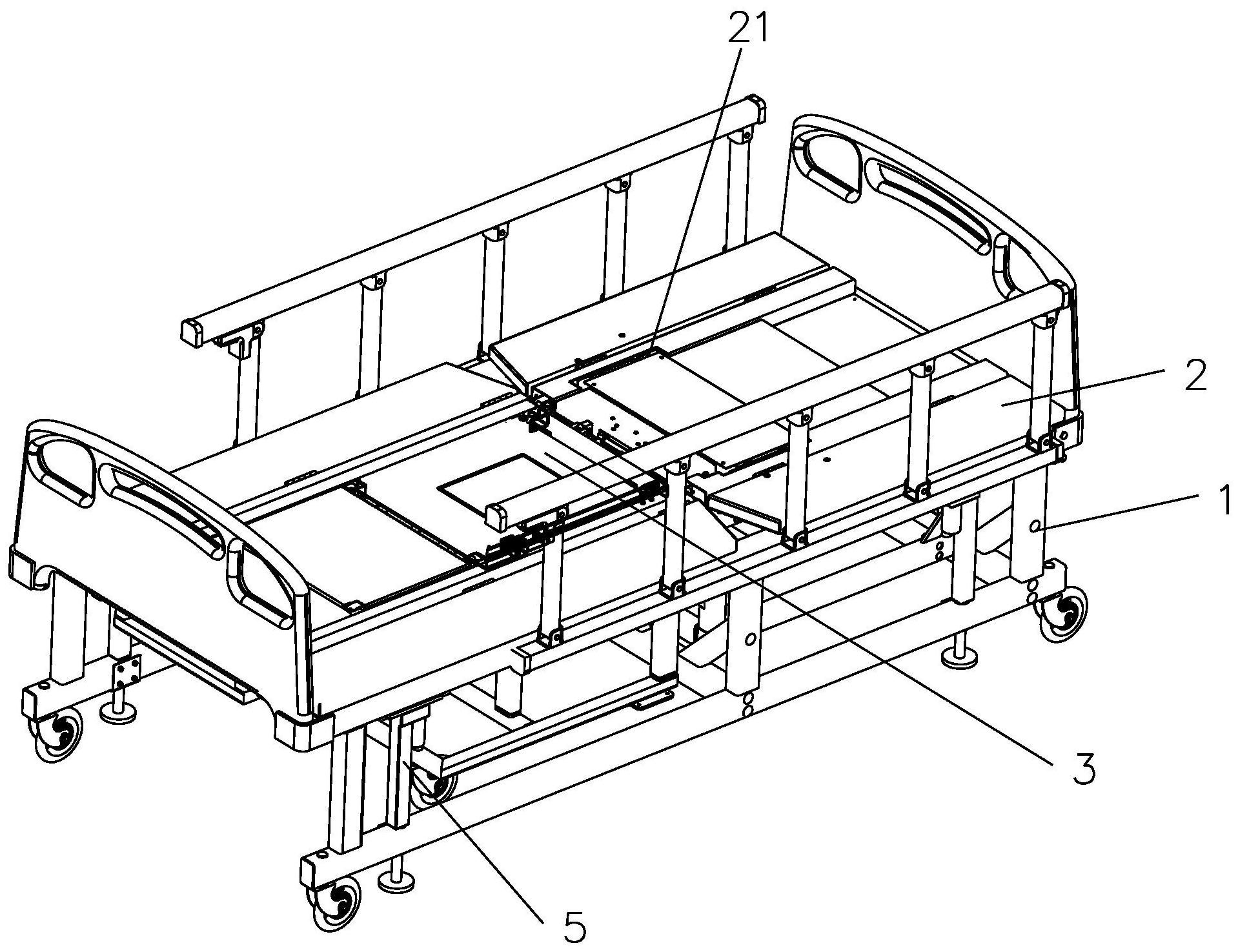 21

2

1

3

5