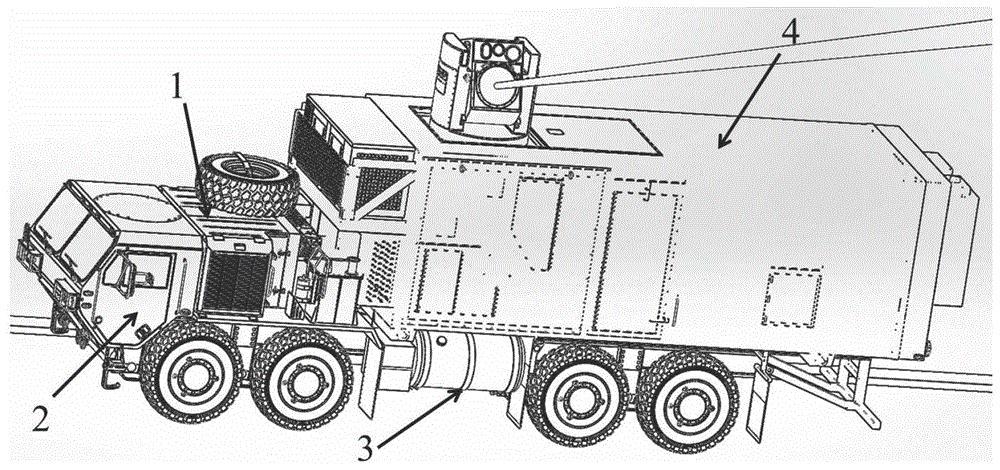 1
4
2
3